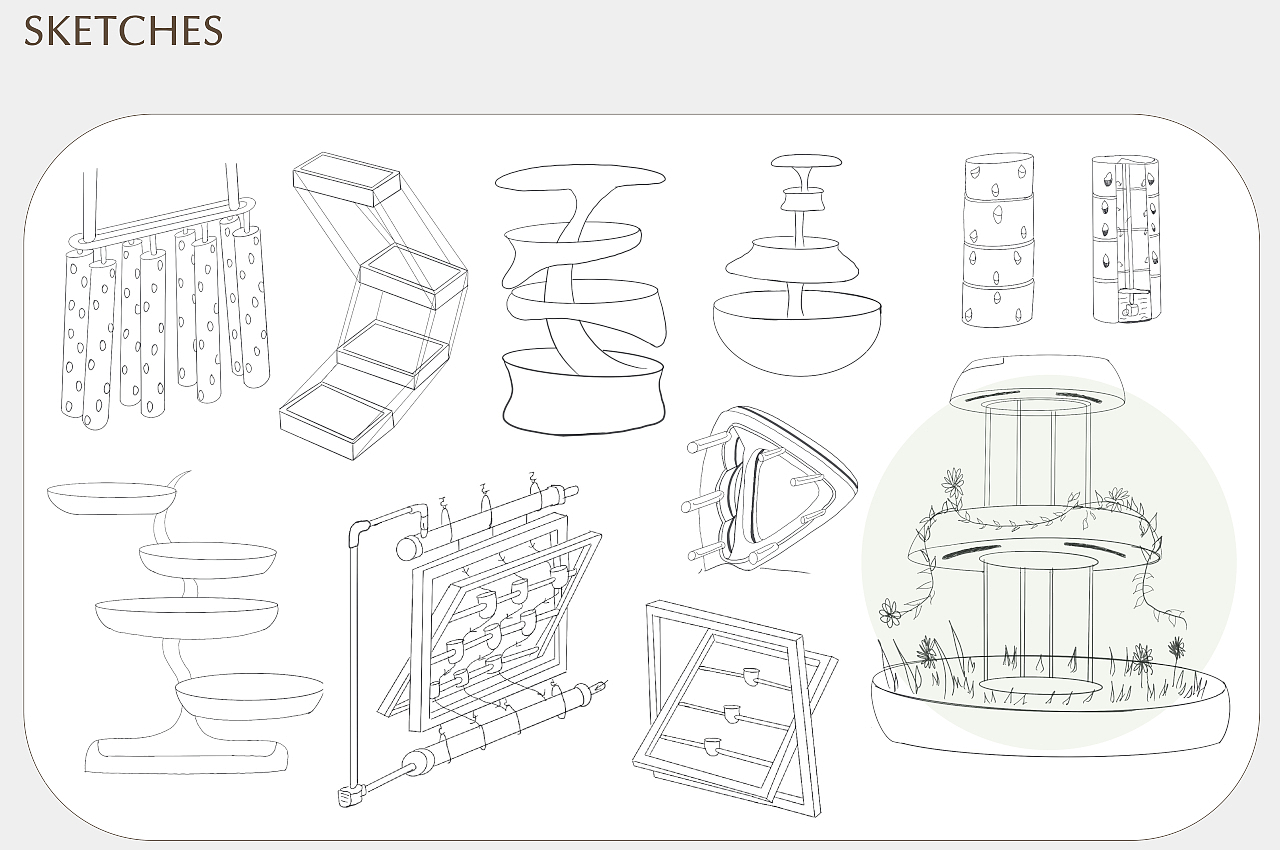 SKETCHES