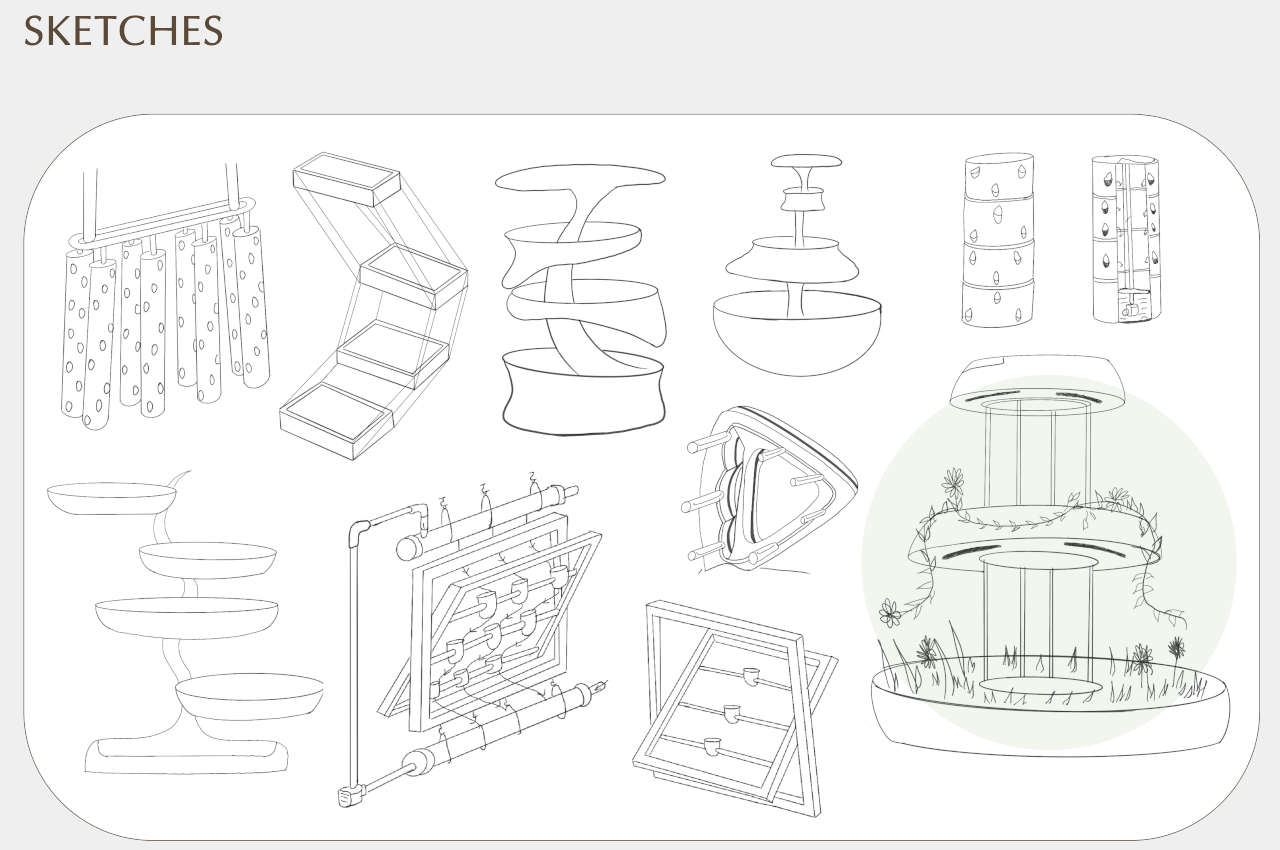 SKETCHES