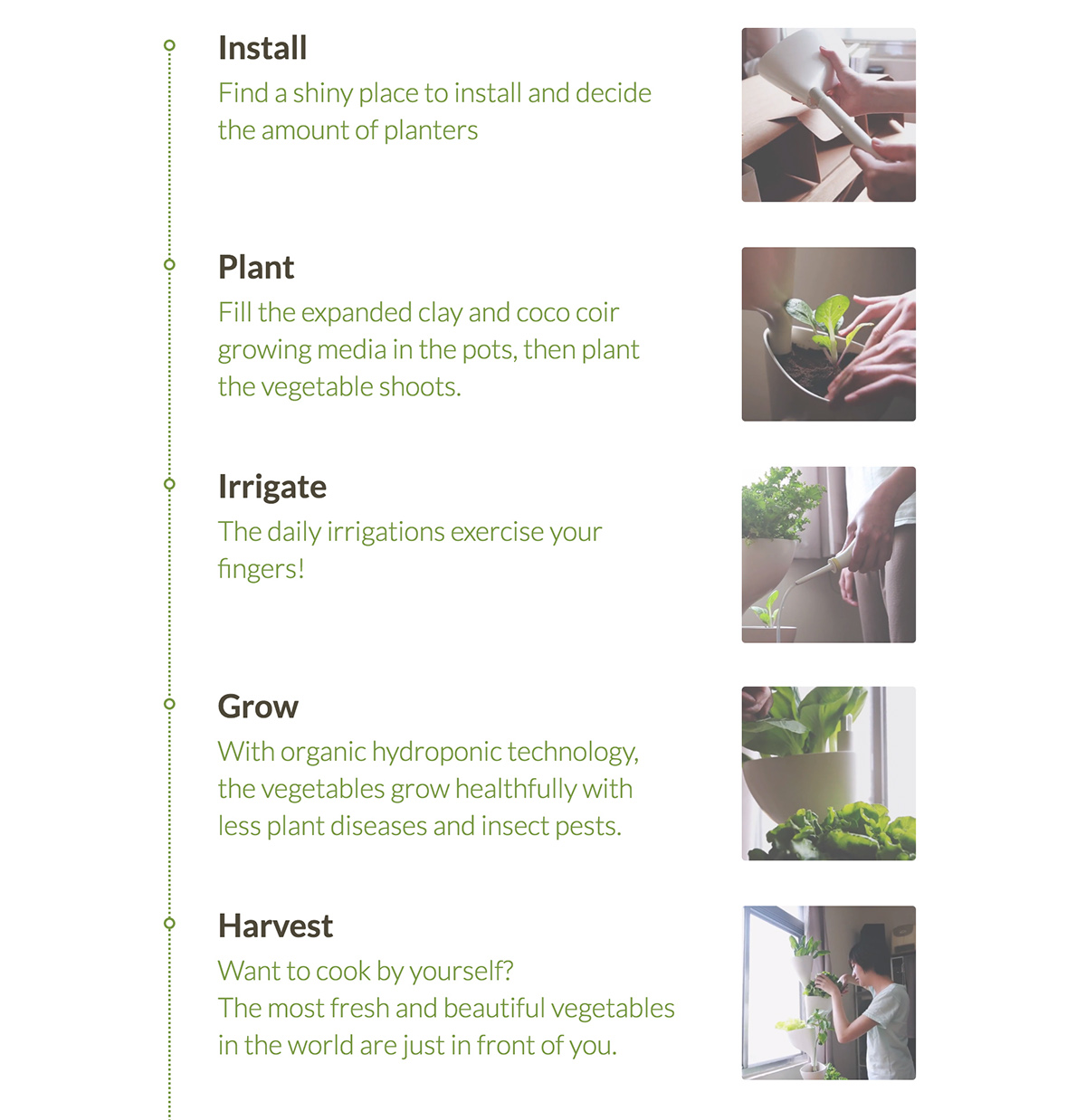 Install
Find a shiny place to install and decide the amount of planters

Plant
Fill the expanded clay and coco coir growing media in the pots, then plant the vegetable shoots.

Irrigate
The daily irrigations exercise your fingers!

Grow
With organic hydroponic technology, the vegetables grow healthfully with less plant diseases and insect pests.

Harvest
Want to cook by yourself?
The most fresh and beautiful vegetables in the world are just in front of you.