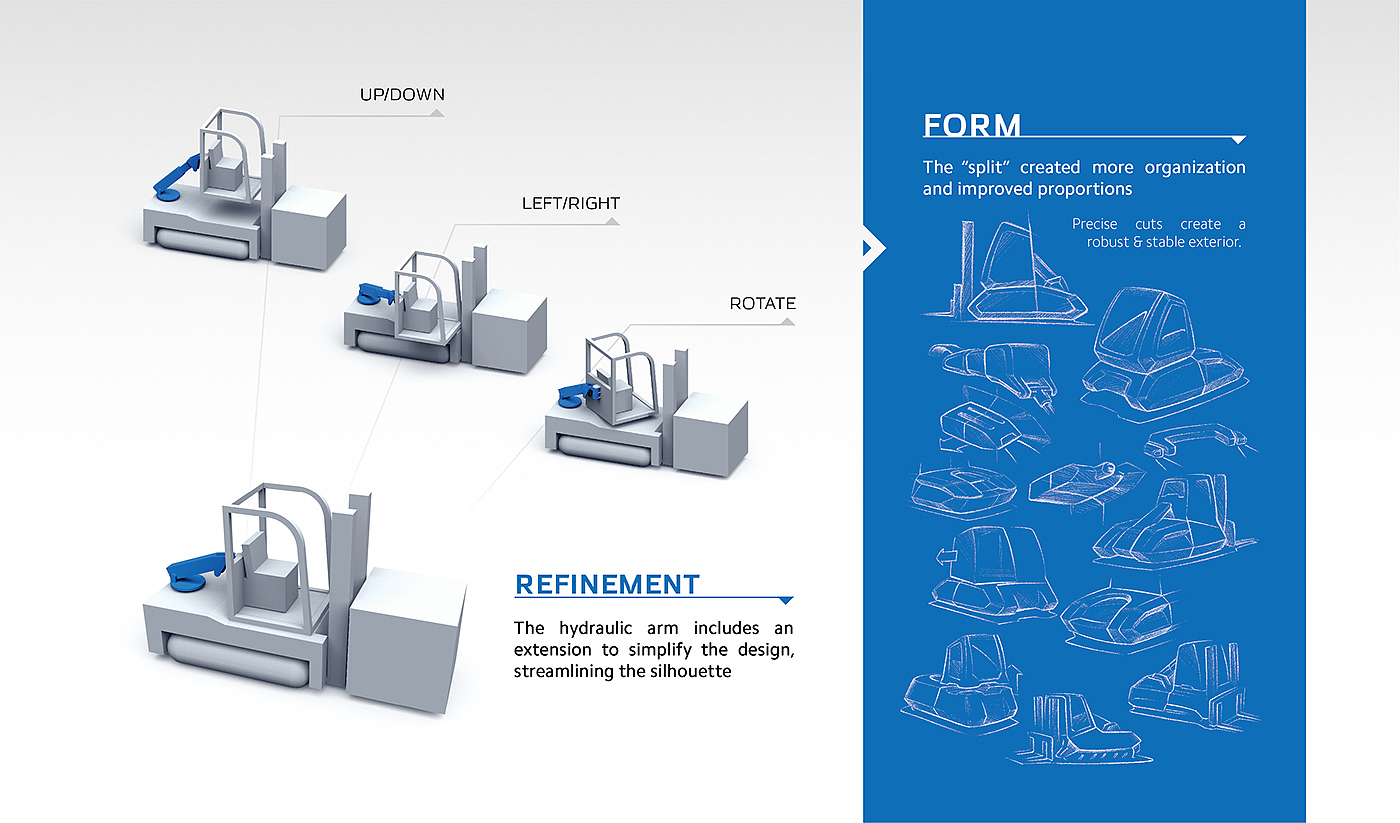 UP/DOWN

LEFT/RIGHT

ROTATE

REFINEMENT

The hydraulic arm includes an extension to simplify the design, streamlining the silhouette

FORM

The "split" created more organization and improved proportions

Precise cuts create a robust & stable exterior.