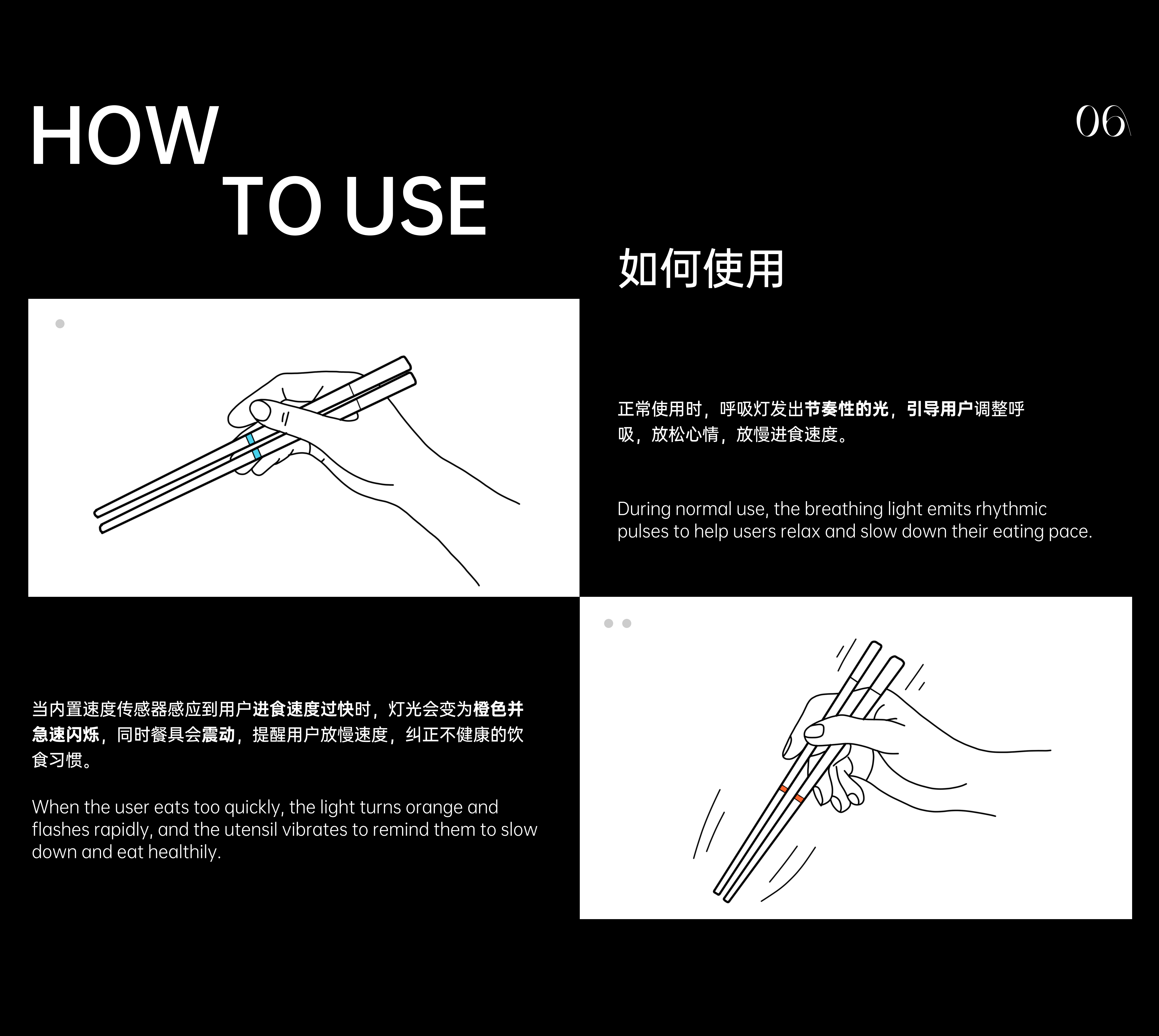 HOW
TO USE

06

如何使用

正常使用时，呼吸灯发出节奏性的光，引导用户调整呼吸，放松心情，放慢进食速度。

During normal use, the breathing light emits rhythmic pulses to help users relax and slow down their eating pace.

当内置速度传感器感应到用户进食速度过快时，灯光会变为橙色并急速闪烁，同时餐具会震动，提醒用户放慢速度，纠正不健康的饮食习惯。

When the user eats too quickly, the light turns orange and flashes rapidly, and the utensil vibrates to remind them to slow down and eat healthily.