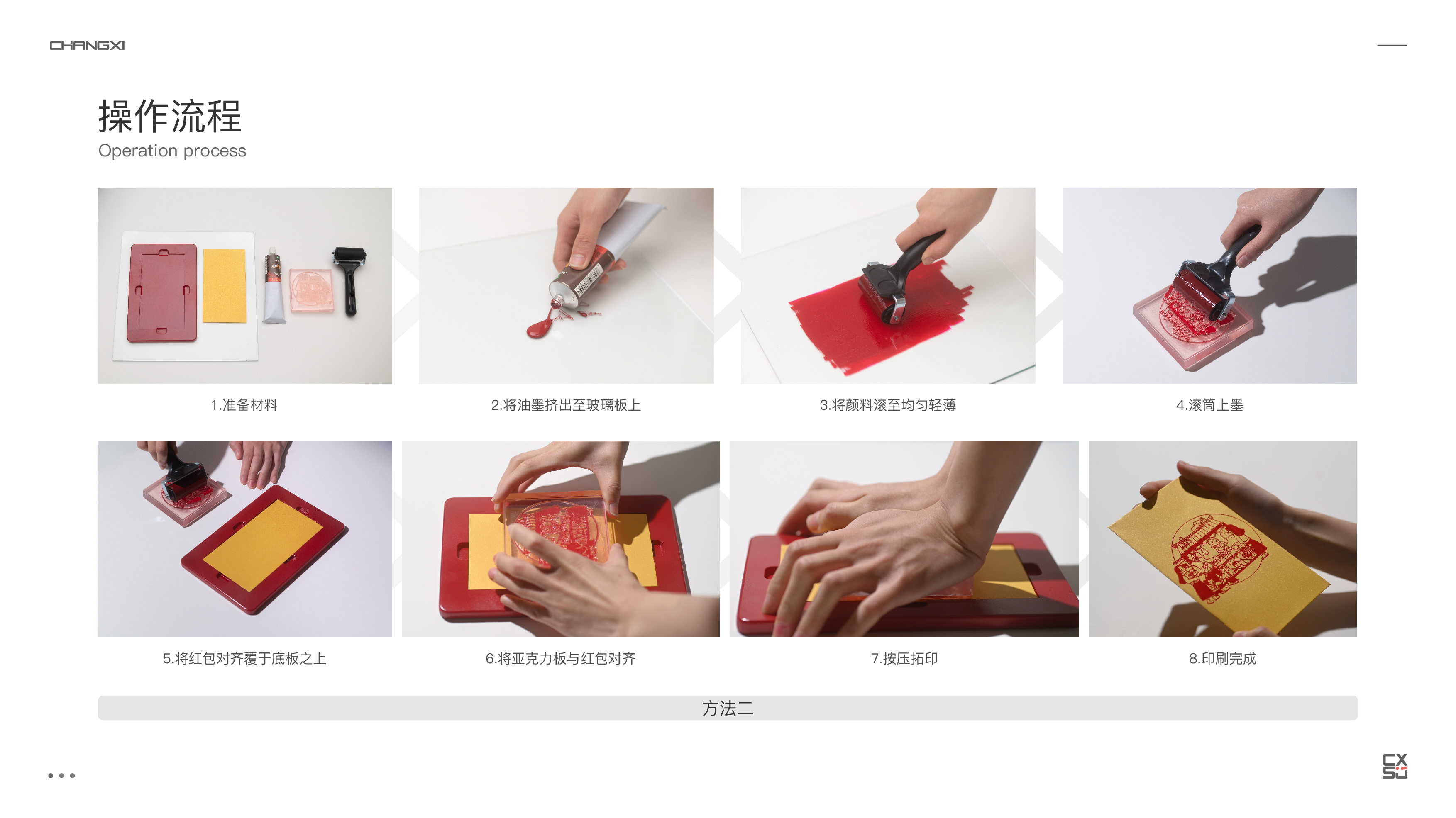 CHANGXI

操作流程
Operation process

1.准备材料

2.将油墨挤出至玻璃板上

3.将颜料滚至均匀轻薄

4.滚筒上墨

5.将红包对齐覆于底板之上

6.将亚克力板与红包对齐

7.按压拓印

8.印刷完成

方法二

CX
SU