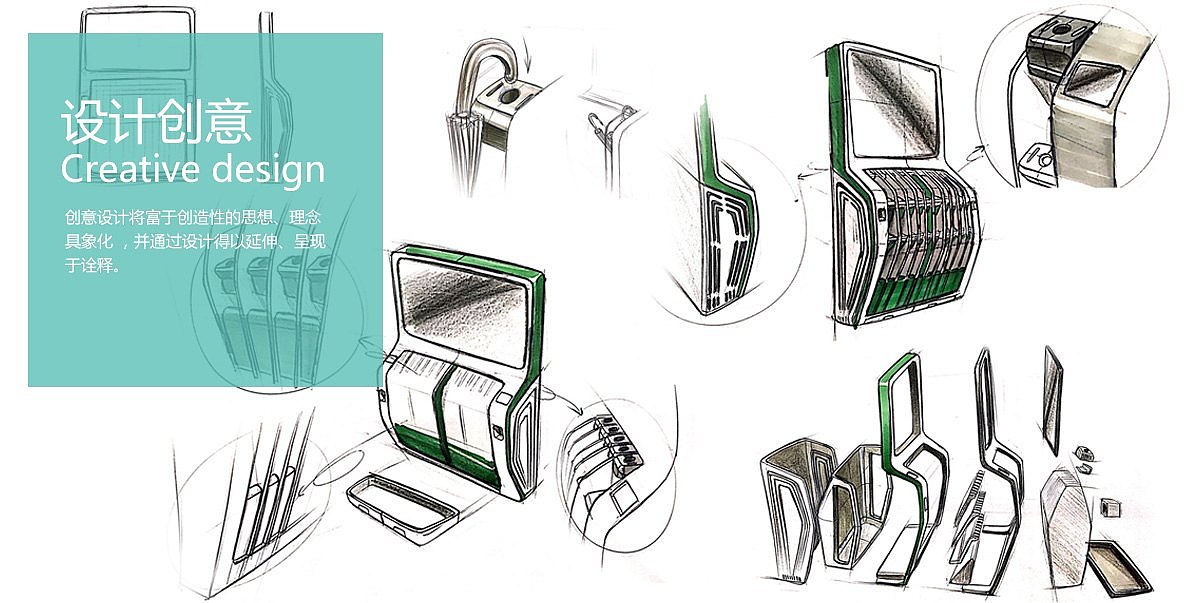 设计创意
Creative design

创意设计将富于创造性的思想、理念具象化，并通过设计得以延伸、呈现于诠释。