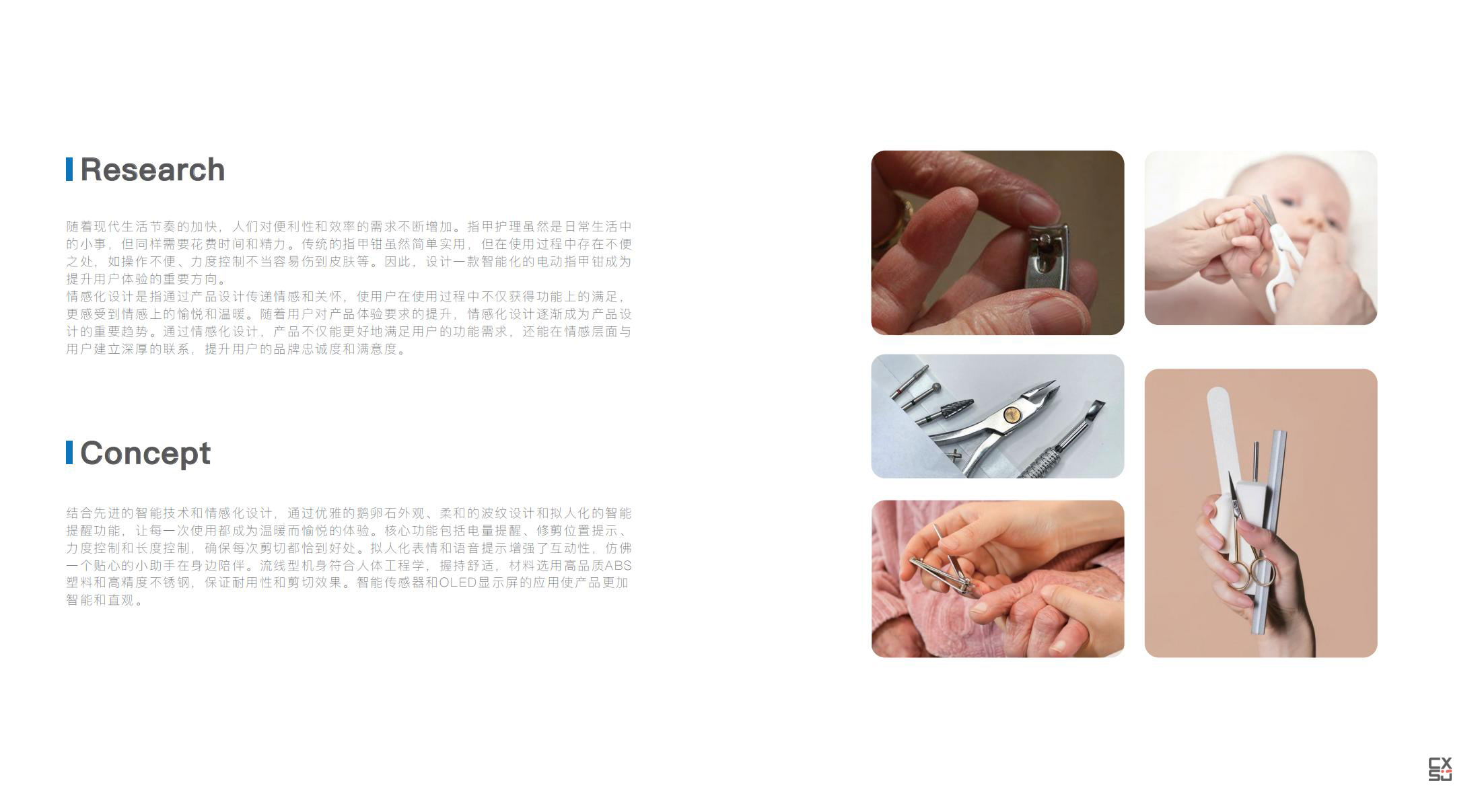 Research

随着现代生活节奏的加快，人们对便利性和效率的需求不断增加。指甲护理虽然是日常生活中的小事，但同样需要花费时间和精力。传统的指甲钳虽然简单实用，但在使用过程中存在不便之处，如操作不便、力度控制不当容易伤到皮肤等。因此，设计一款智能化的电动指甲钳成为提升用户体验的重要方向。
情感化设计是指通过产品设计传递情感和关怀，使用户在使用过程中不仅获得功能上的满足，更感受到情感上的愉悦和温暖。随着用户对产品体验要求的提升，情感化设计逐渐成为产品设计的重要趋势。通过情感化设计，产品不仅能更好地满足用户的功能需求，还能在情感层面与用户建立深厚的联系，提升用户的品牌忠诚度和满意度。

Concept

结合先进的智能技术和情感化设计，通过优雅的鹅卵石外观、柔和的波纹设计和拟人化的智能提醒功能，让每一次使用都成为温暖而愉悦的体验。核心功能包括电量提醒、修剪位置提示、力度控制和长度控制，确保每次剪切都恰到好处。拟人化表情和语音提示增强了互动性，仿佛一个贴心的小助手在身边陪伴。流线型机身符合人体工程学，握持舒适，材料选用高品质ABS塑料和高精度不锈钢，保证耐用性和剪切效果。智能传感器和OLED显示屏的应用使产品更加智能和直观。

CX
SU