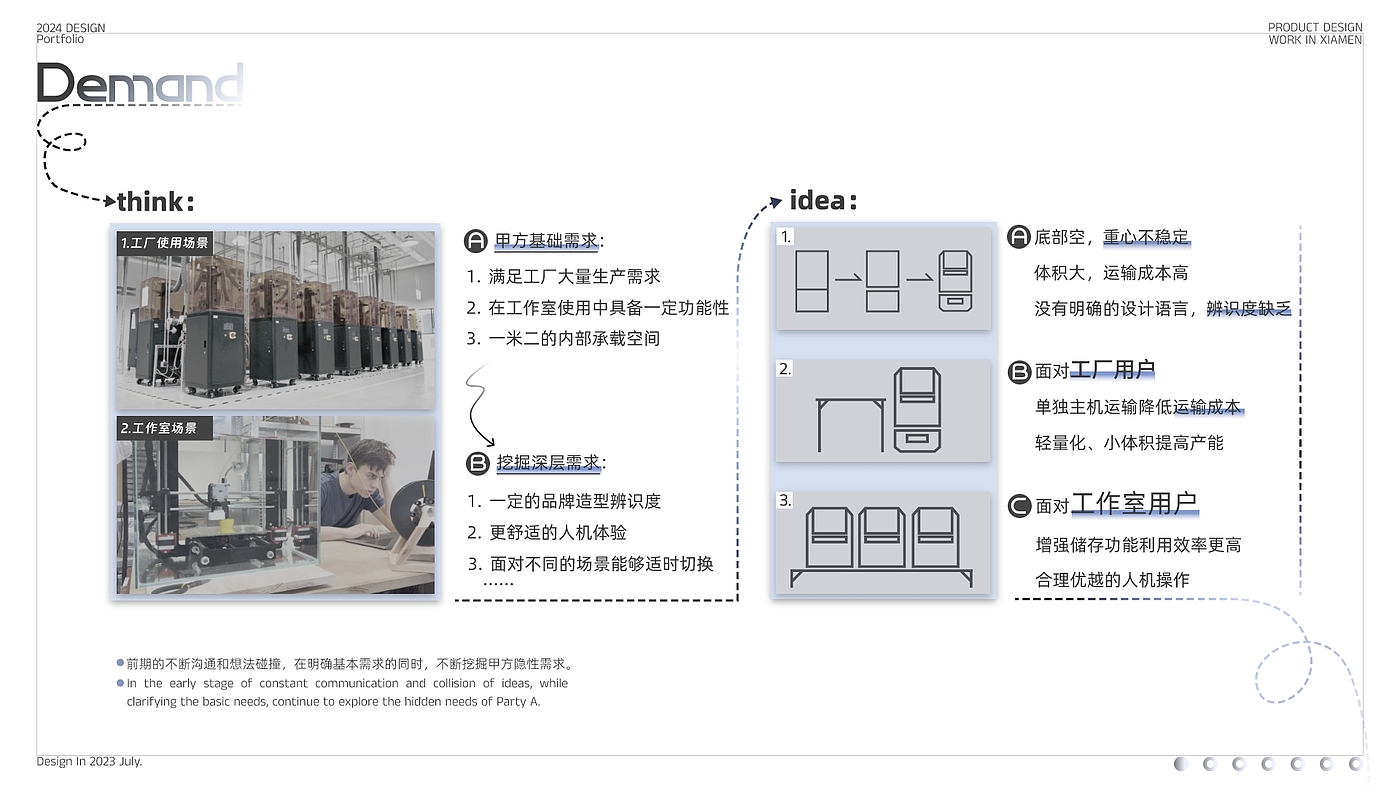 2024 DESIGN
Portfolio

PRODUCT DESIGN
WORK IN XIAMEN

Demand

think:

1.工厂使用场景

2.工作室场景

A 甲方基础需求:
1. 满足工厂大量生产需求
2. 在工作室使用中具备一定功能性
3. 一米二的内部承载空间

B 挖掘深层需求:
1. 一定的品牌造型辨识度
2. 更舒适的人机体验
3. 面对不同的场景能够适时切换
……

idea:

1.

2.

3.

A 底部空，重心不稳定
体积大，运输成本高
没有明确的设计语言，辨识度缺乏

B 面对工厂用户
单独主机运输降低运输成本
轻量化、小体积提高产能

C 面对工作室用户
增强储存功能利用效率更高
合理优越的人机操作

前期的不断沟通和想法碰撞，在明确基本需求的同时，不断挖掘甲方隐性需求。
In the early stage of constant communication and collision of ideas, while clarifying the basic needs, continue to explore the hidden needs of Party A.

Design In 2023 July.