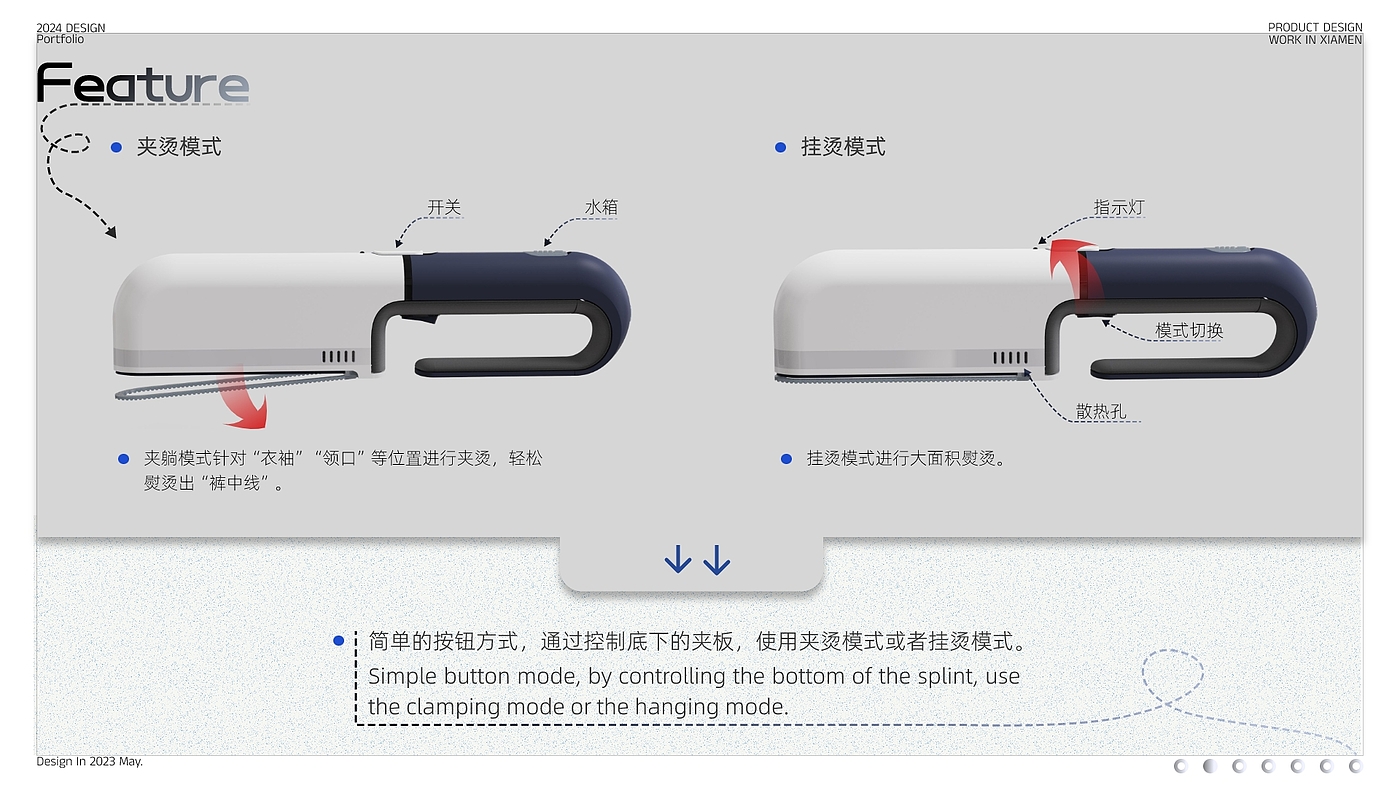 2024 DESIGN
Portfolio

PRODUCT DESIGN
WORK IN XIAMEN

Feature

夹烫模式

开关

水箱

夹躺模式针对“衣袖”“领口”等位置进行夹烫，轻松熨烫出“裤中线”。

挂烫模式

指示灯

模式切换

散热孔

挂烫模式进行大面积熨烫。

简单的按钮方式，通过控制底下的夹板，使用夹烫模式或者挂烫模式。
Simple button mode, by controlling the bottom of the splint, use the clamping mode or the hanging mode.

Design In 2023 May.