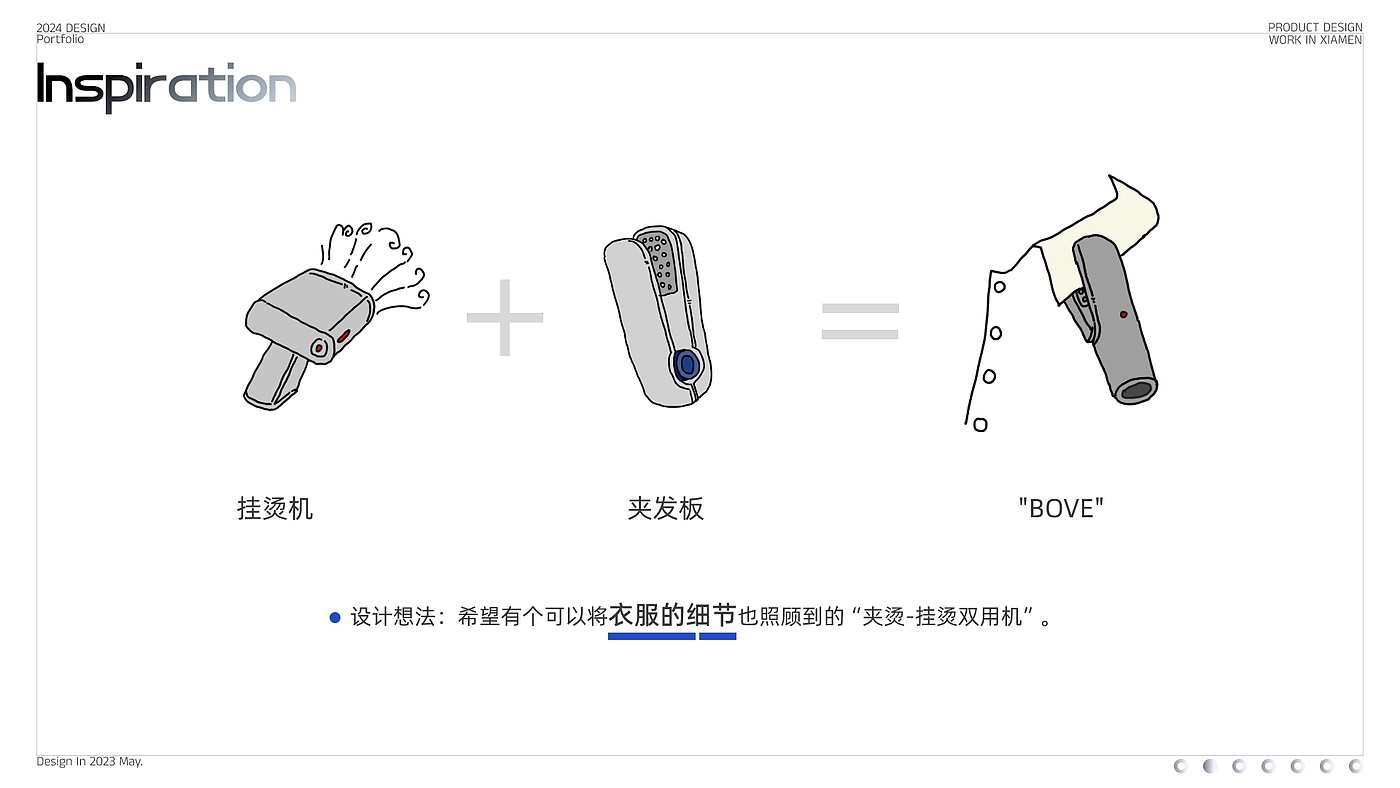 2024 DESIGN
Portfolio

PRODUCT DESIGN
WORK IN XIAMEN

Inspiration

挂烫机

夹发板

"BOVE"

设计想法：希望有个可以将衣服的细节也照顾到的“夹烫-挂烫双用机”。

Design In 2023 May.