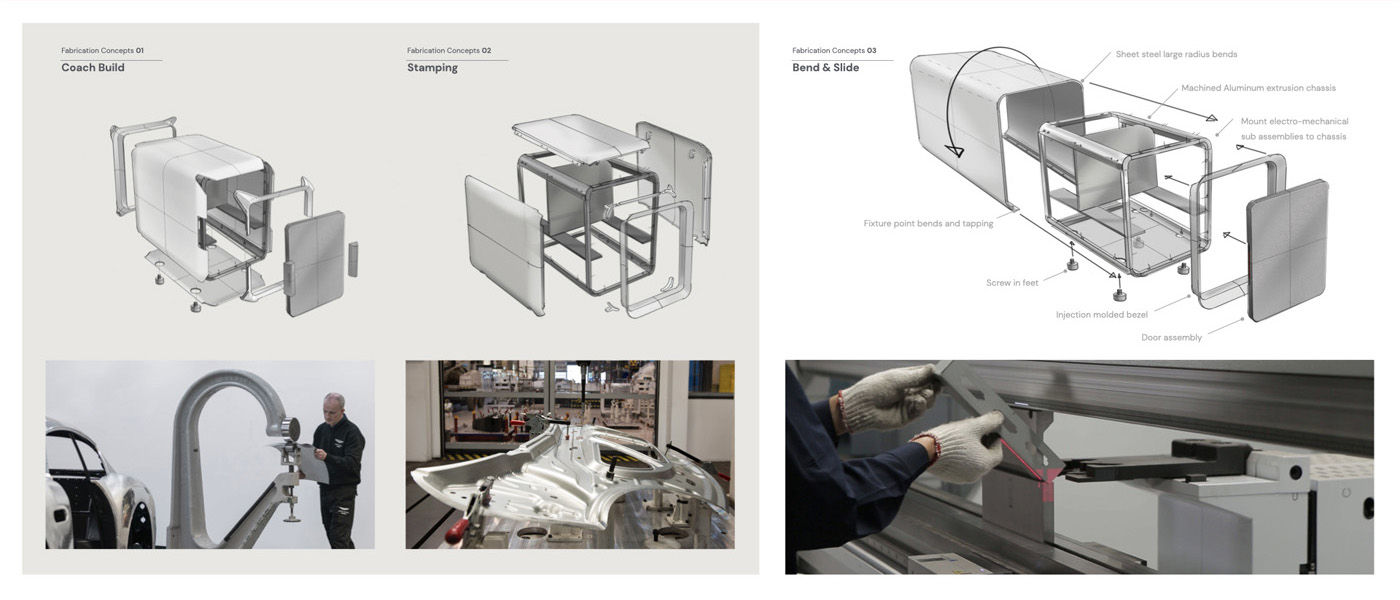 Fabrication Concepts 01
Coach Build

Fabrication Concepts 02
Stamping

Fabrication Concepts 03
Bend & Slide

Sheet steel large radius bends

Machined Aluminum extrusion chassis

Mount electro-mechanical sub assemblies to chassis

Fixture point bends and tapping

Screw in feet

Injection molded bezel

Door assembly