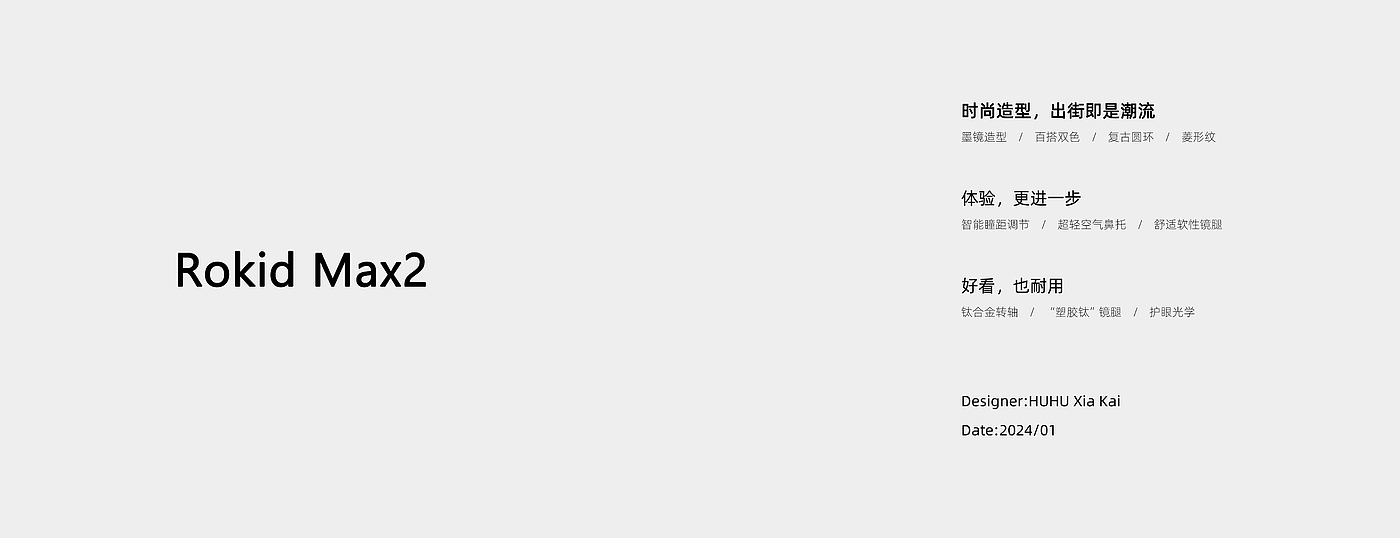 Rokid Max2

时尚造型，出街即是潮流
墨镜造型 / 百搭双色 / 复古圆环 / 菱形纹

体验，更进一步
智能瞳距调节 / 超轻空气鼻托 / 舒适软性镜腿

好看，也耐用
钛合金转轴 / “塑胶钛”镜腿 / 护眼光学

Designer:HUHU Xia Kai
Date:2024/01