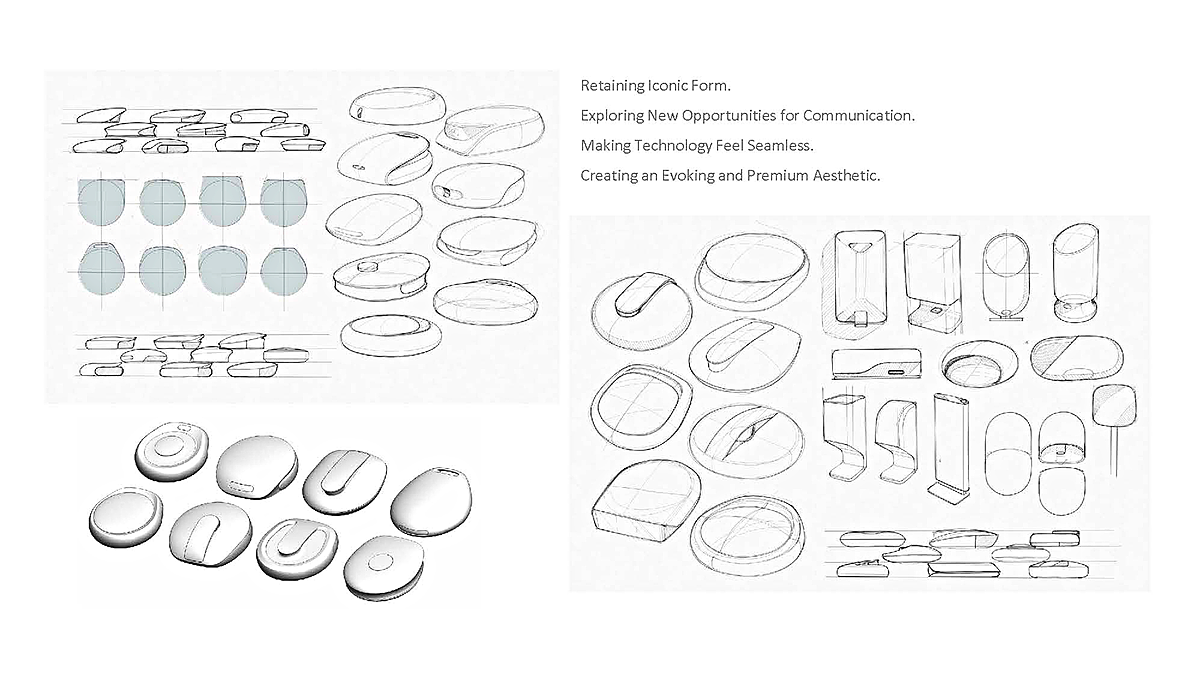 Retaining Iconic Form.

Exploring New Opportunities for Communication.

Making Technology Feel Seamless.

Creating an Evoking and Premium Aesthetic.