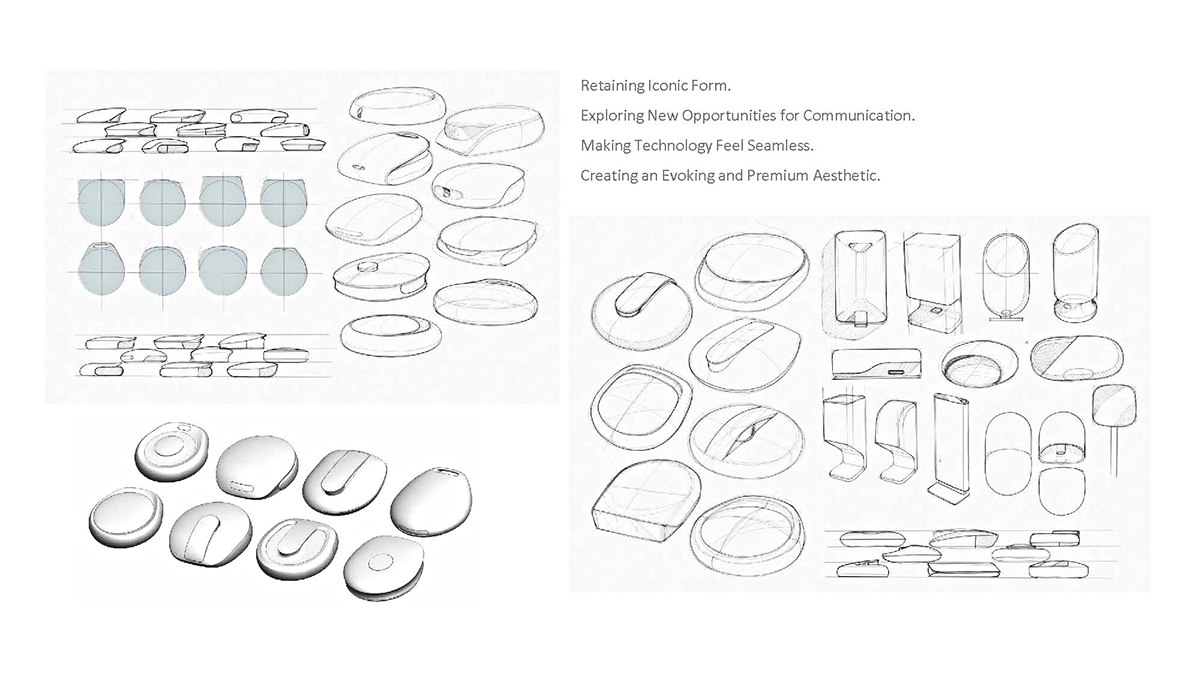 Retaining Iconic Form.

Exploring New Opportunities for Communication.

Making Technology Feel Seamless.

Creating an Evoking and Premium Aesthetic.