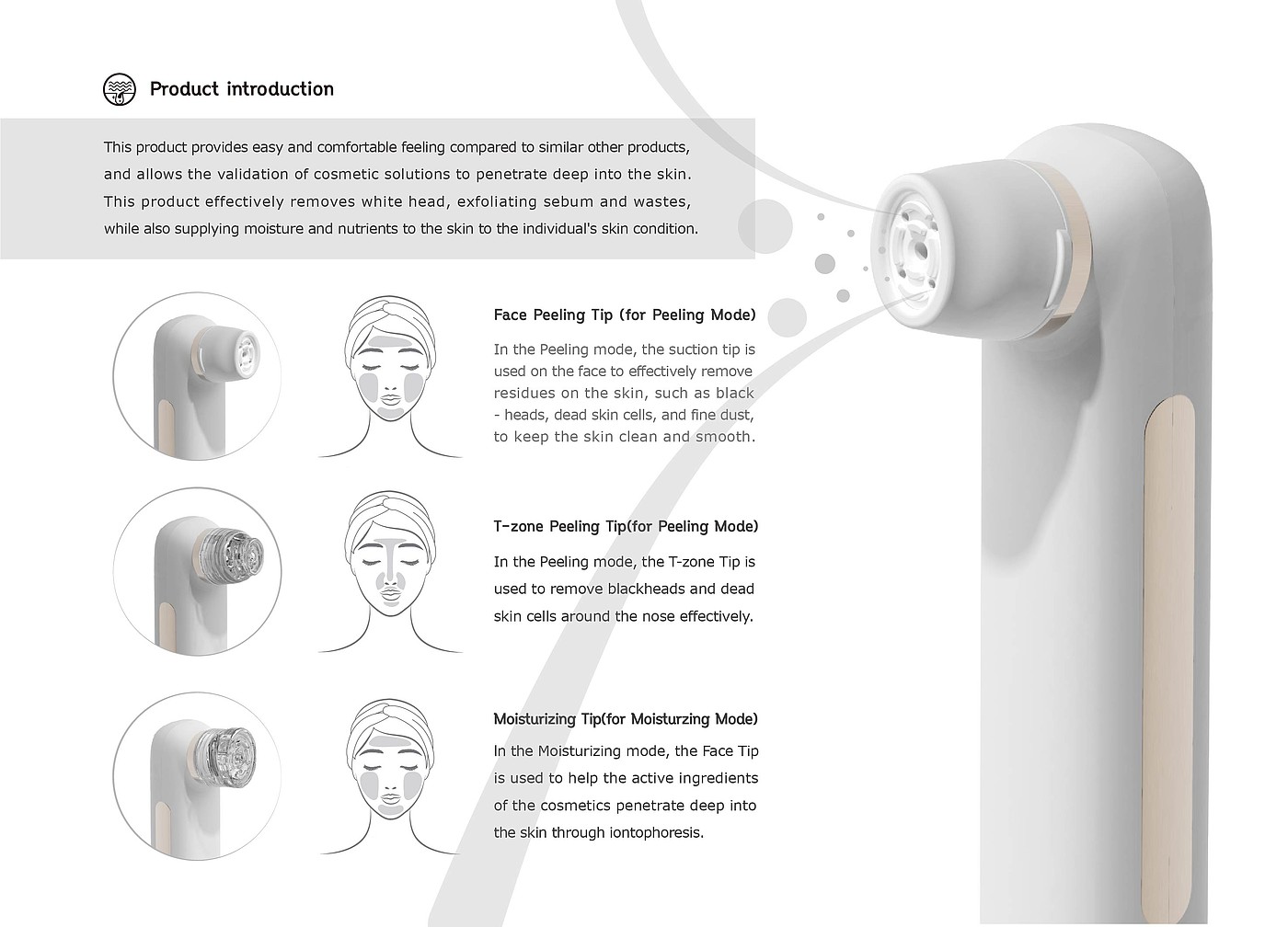 Product introduction

This product provides easy and comfortable feeling compared to similar other products, and allows the validation of cosmetic solutions to penetrate deep into the skin. This product effectively removes white head, exfoliating sebum and wastes, while also supplying moisture and nutrients to the skin to the individual's skin condition.

Face Peeling Tip (for Peeling Mode)

In the Peeling mode, the suction tip is used on the face to effectively remove residues on the skin, such as black - heads, dead skin cells, and fine dust, to keep the skin clean and smooth.

T-zone Peeling Tip(for Peeling Mode)

In the Peeling mode, the T-zone Tip is used to remove blackheads and dead skin cells around the nose effectively.

Moisturizing Tip(for Moisturzing Mode)

In the Moisturizing mode, the Face Tip is used to help the active ingredients of the cosmetics penetrate deep into the skin through iontophoresis.