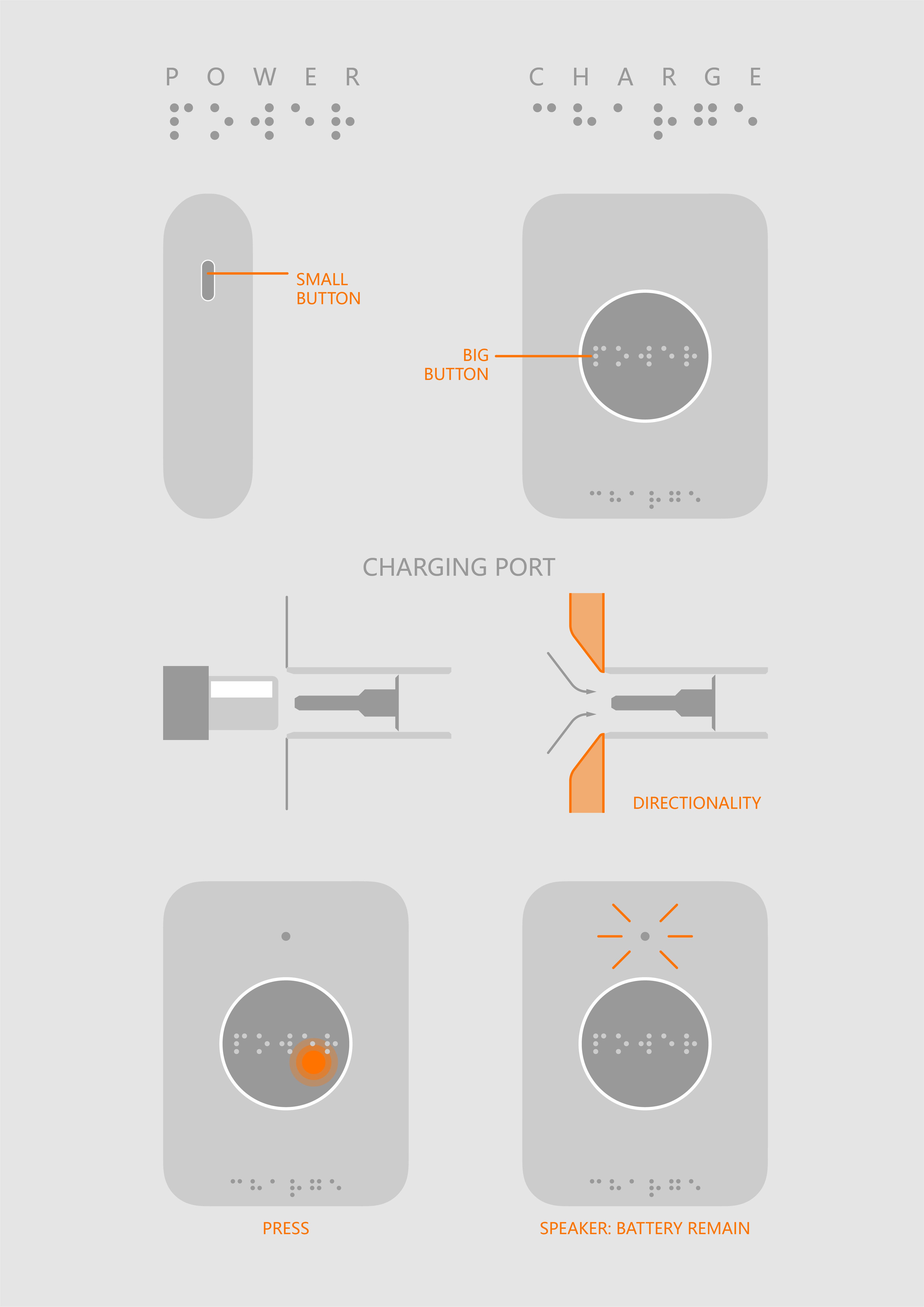 P O W E R

C H A R G E

SMALL BUTTON

BIG BUTTON

CHARGING PORT

DIRECTIONALITY

PRESS

SPEAKER: BATTERY REMAIN