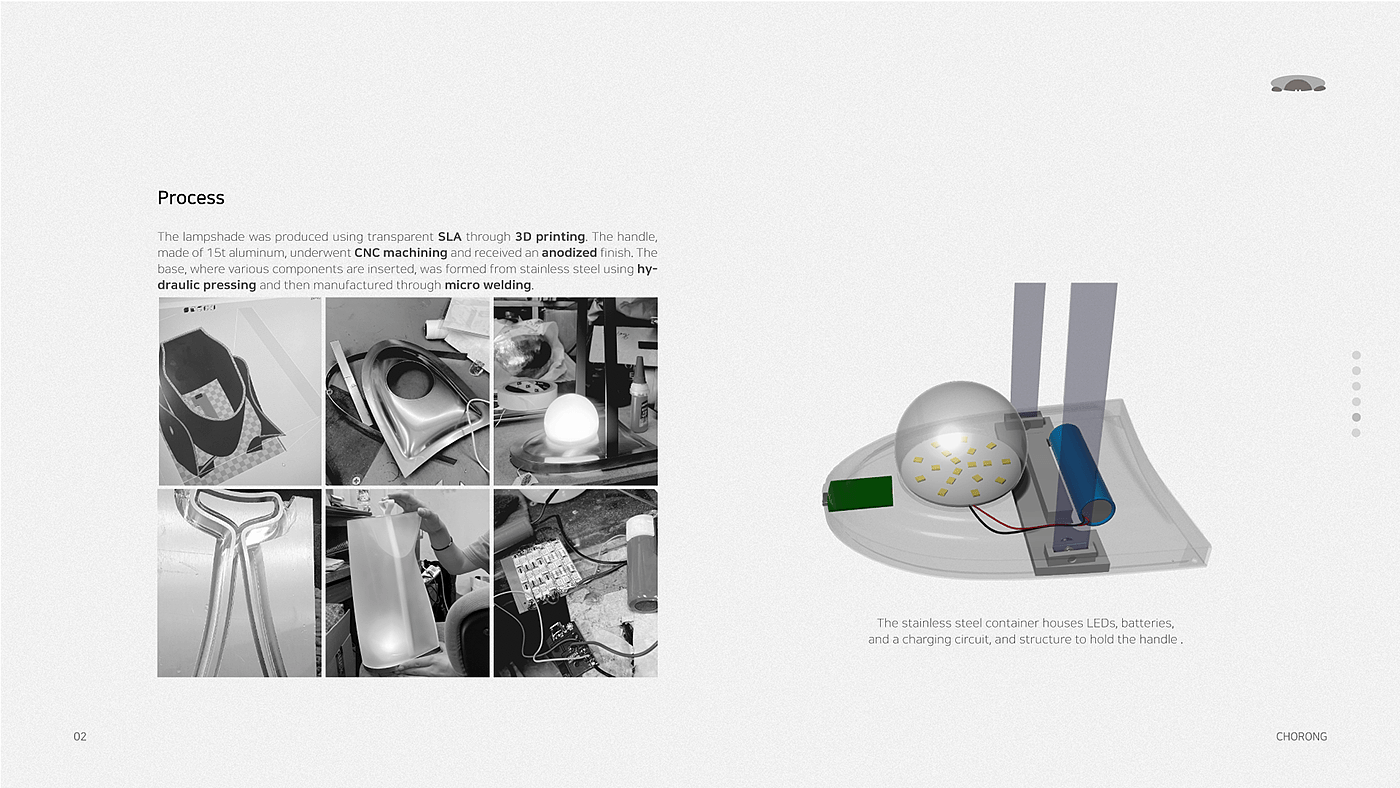 Process

The lampshade was produced using transparent SLA through 3D printing. The handle, made of 15t aluminum, underwent CNC machining and received an anodized finish. The base, where various components are inserted, was formed from stainless steel using hydraulic pressing and then manufactured through micro welding.

The stainless steel container houses LEDs, batteries, and a charging circuit, and structure to hold the handle .

02

CHORONG