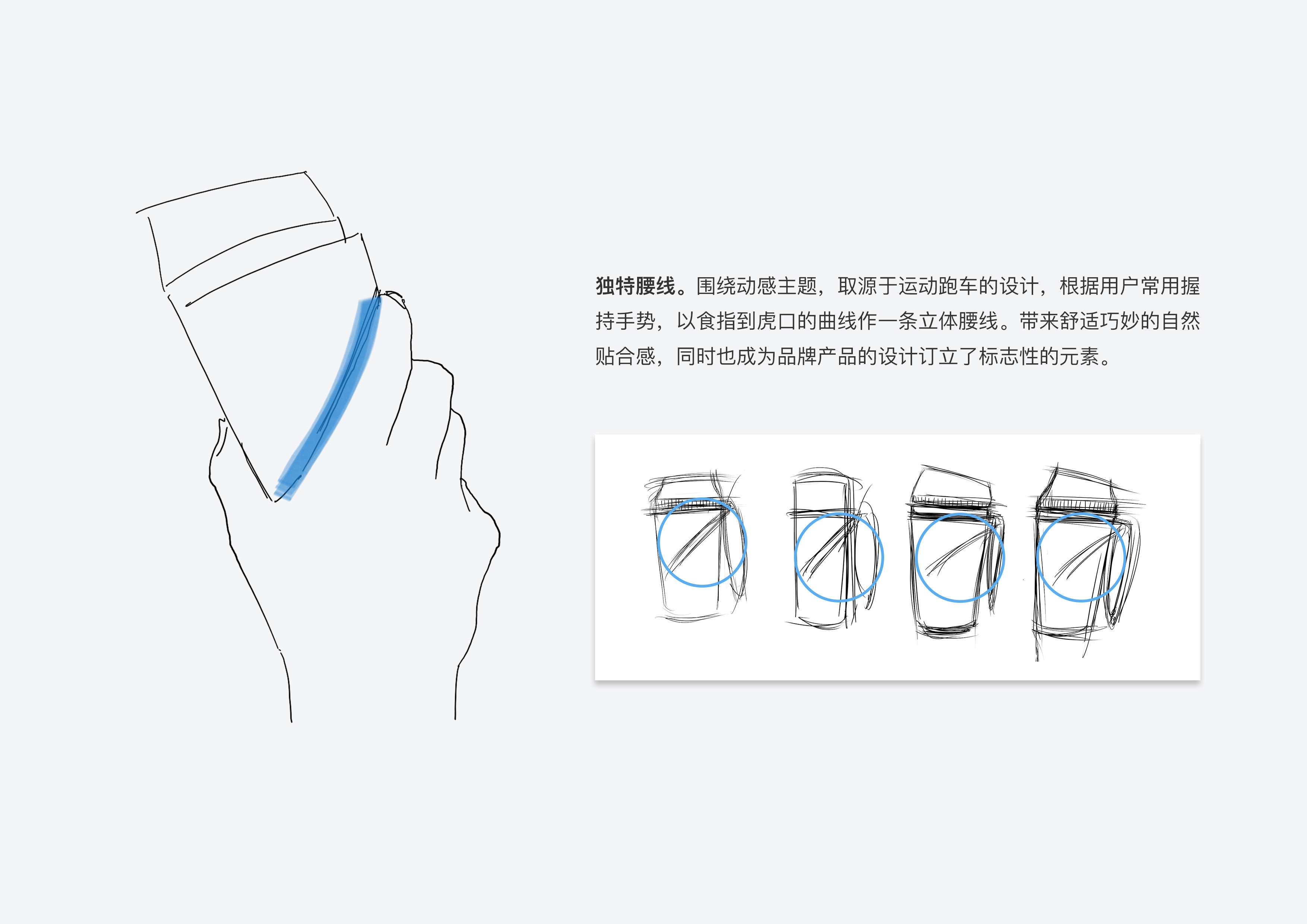 独特腰线。围绕动感主题，取源于运动跑车的设计，根据用户常用握持手势，以食指到虎口的曲线作一条立体腰线。带来舒适巧妙的自然贴合感，同时也成为品牌产品的设计订立了标志性的元素。