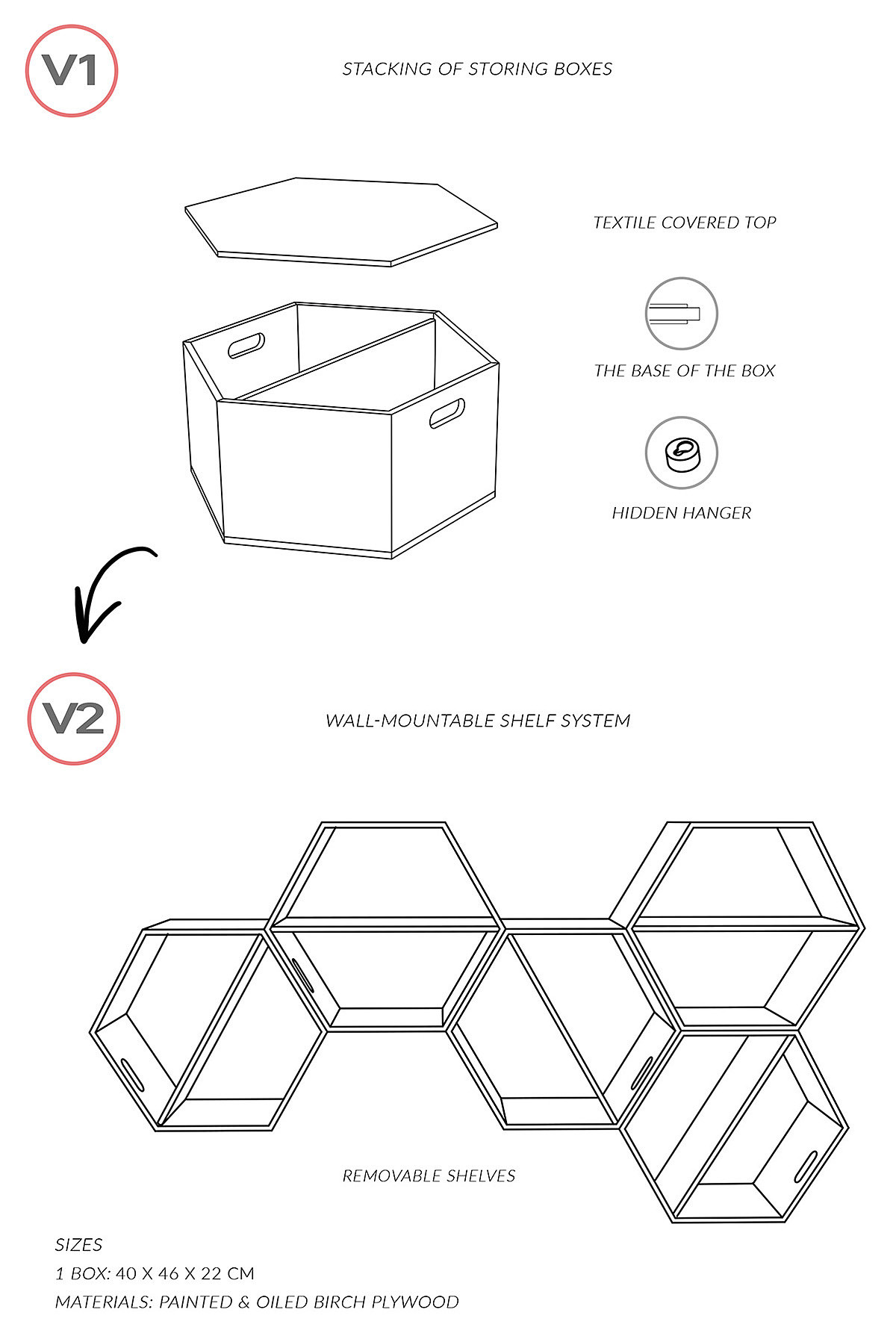 V1

STACKING OF STORING BOXES

TEXTILE COVERED TOP

THE BASE OF THE BOX

HIDDEN HANGER

V2

WALL-MOUNTABLE SHELF SYSTEM

REMOVABLE SHELVES

SIZES
1 BOX: 40 X 46 X 22 CM
MATERIALS: PAINTED & OILED BIRCH PLYWOOD