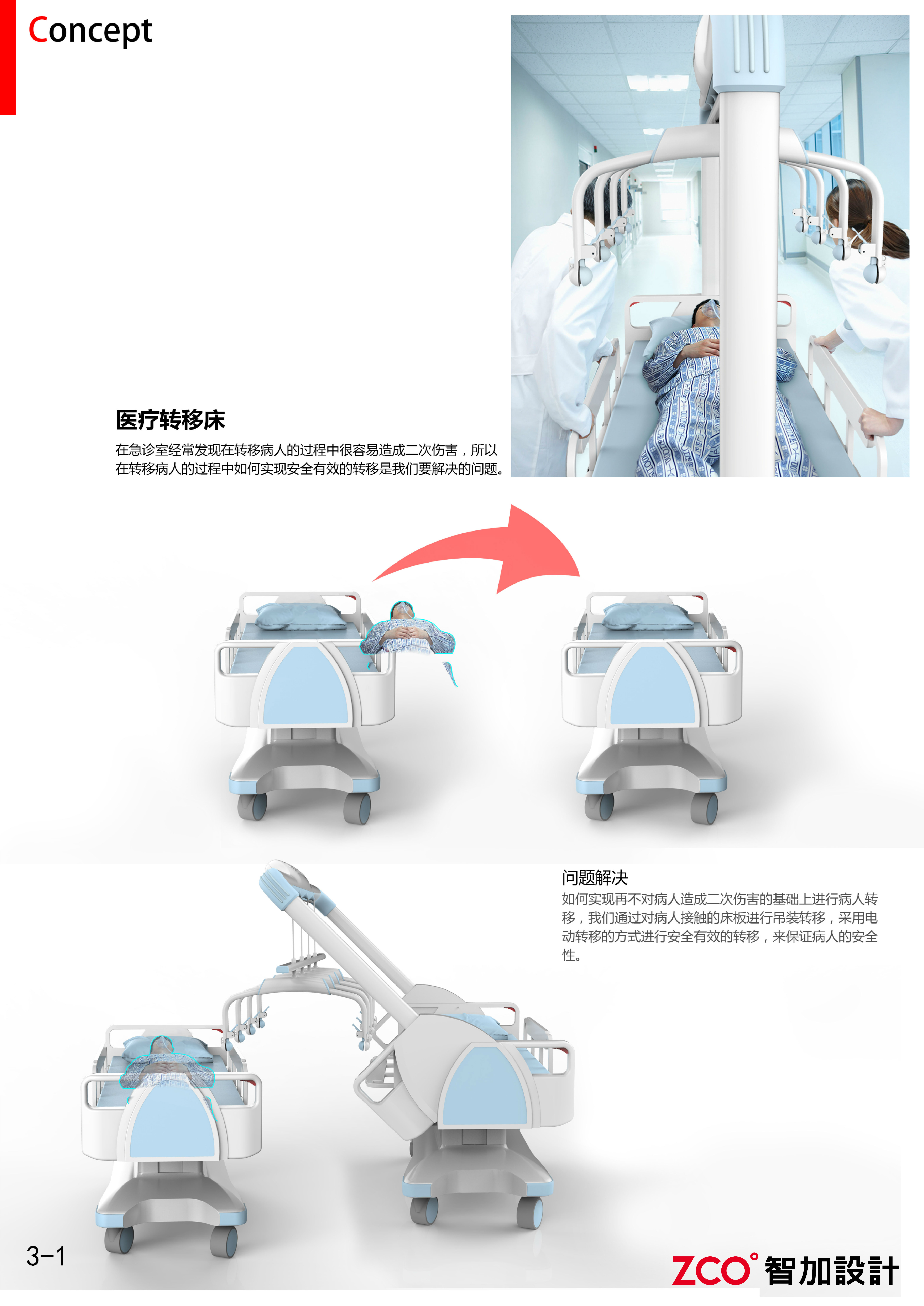 Concept

医疗转移床

在急诊室经常发现在转移病人的过程中很容易造成二次伤害，所以在转移病人的过程中如何实现安全有效的转移是我们要解决的问题。

问题解决

如何实现再不对病人造成二次伤害的基础上进行病人转移，我们通过对病人接触的床板进行吊装转移，采用电动转移的方式进行安全有效的转移，来保证病人的安全性。

3-1

ZCO° 智加設計