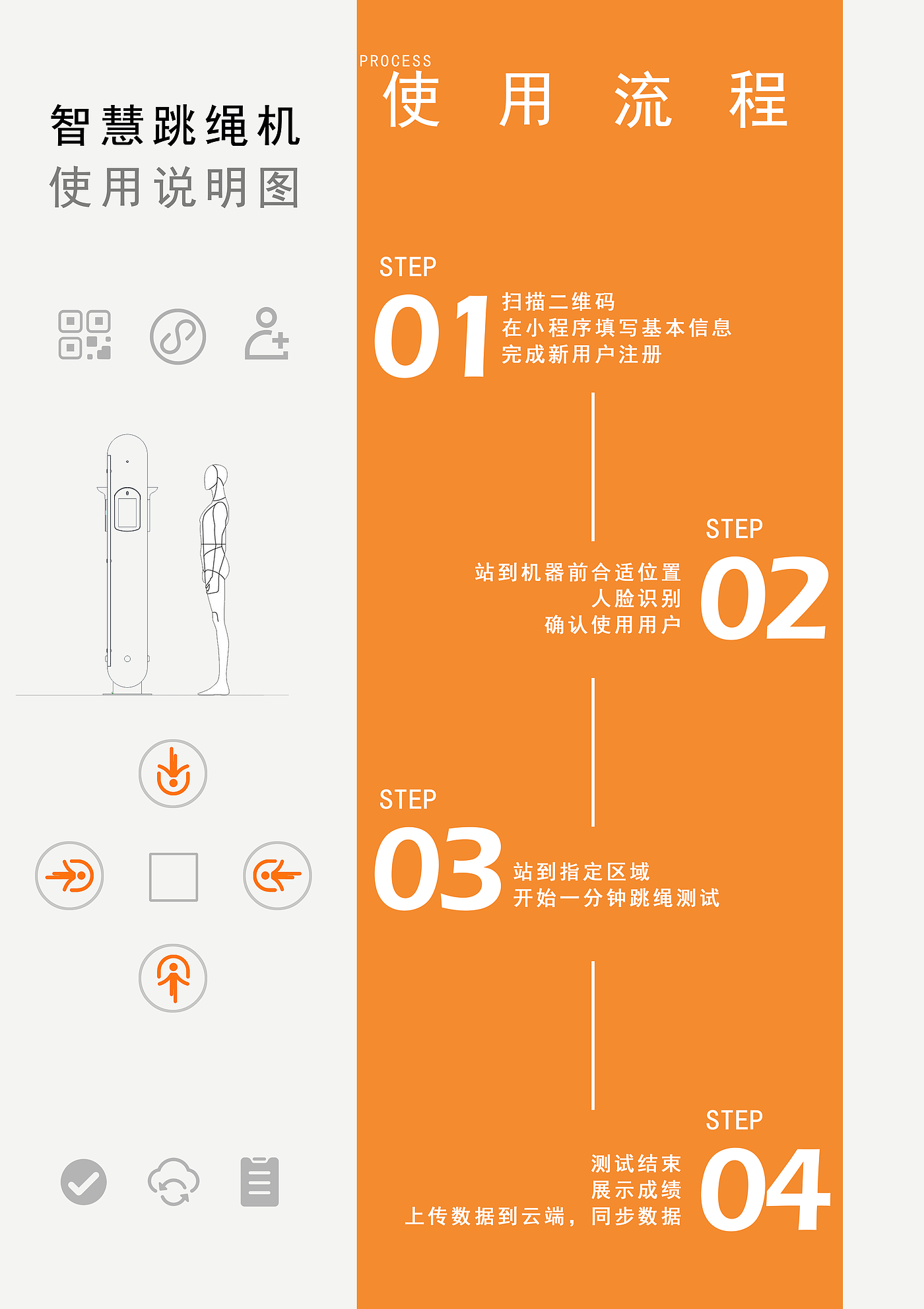 智慧跳绳机
使用说明图

PROCESS
使用流程

STEP
01
扫描二维码
在小程序填写基本信息
完成新用户注册

STEP
02
站到机器前合适位置
人脸识别
确认使用用户

STEP
03
站到指定区域
开始一分钟跳绳测试

STEP
04
测试结束
展示成绩
上传数据到云端，同步数据