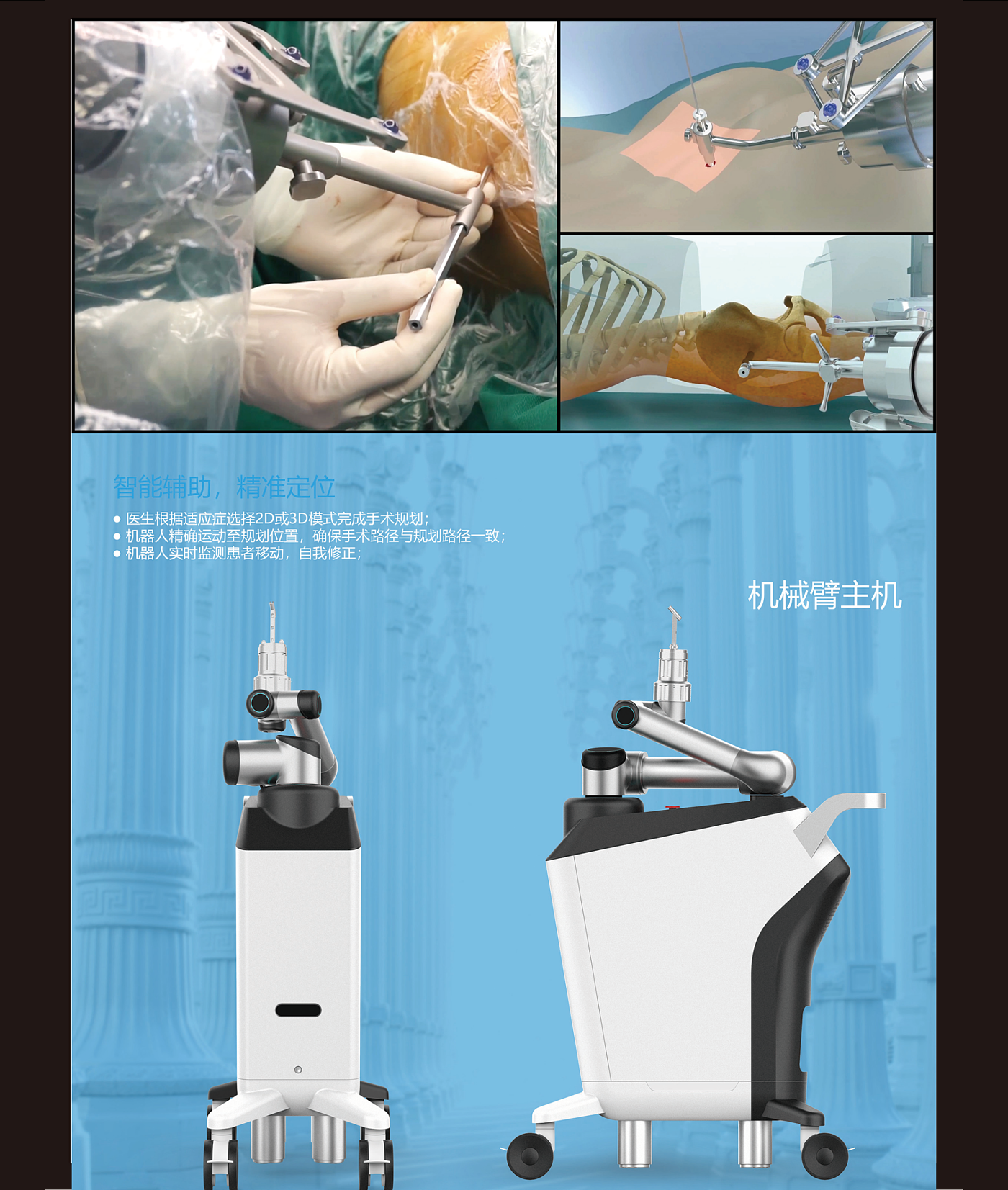 智能辅助，精准定位

● 医生根据适应症选择2D或3D模式完成手术规划；
● 机器人精确运动至规划位置，确保手术路径与规划路径一致；
● 机器人实时监测患者移动，自我修正；

机械臂主机