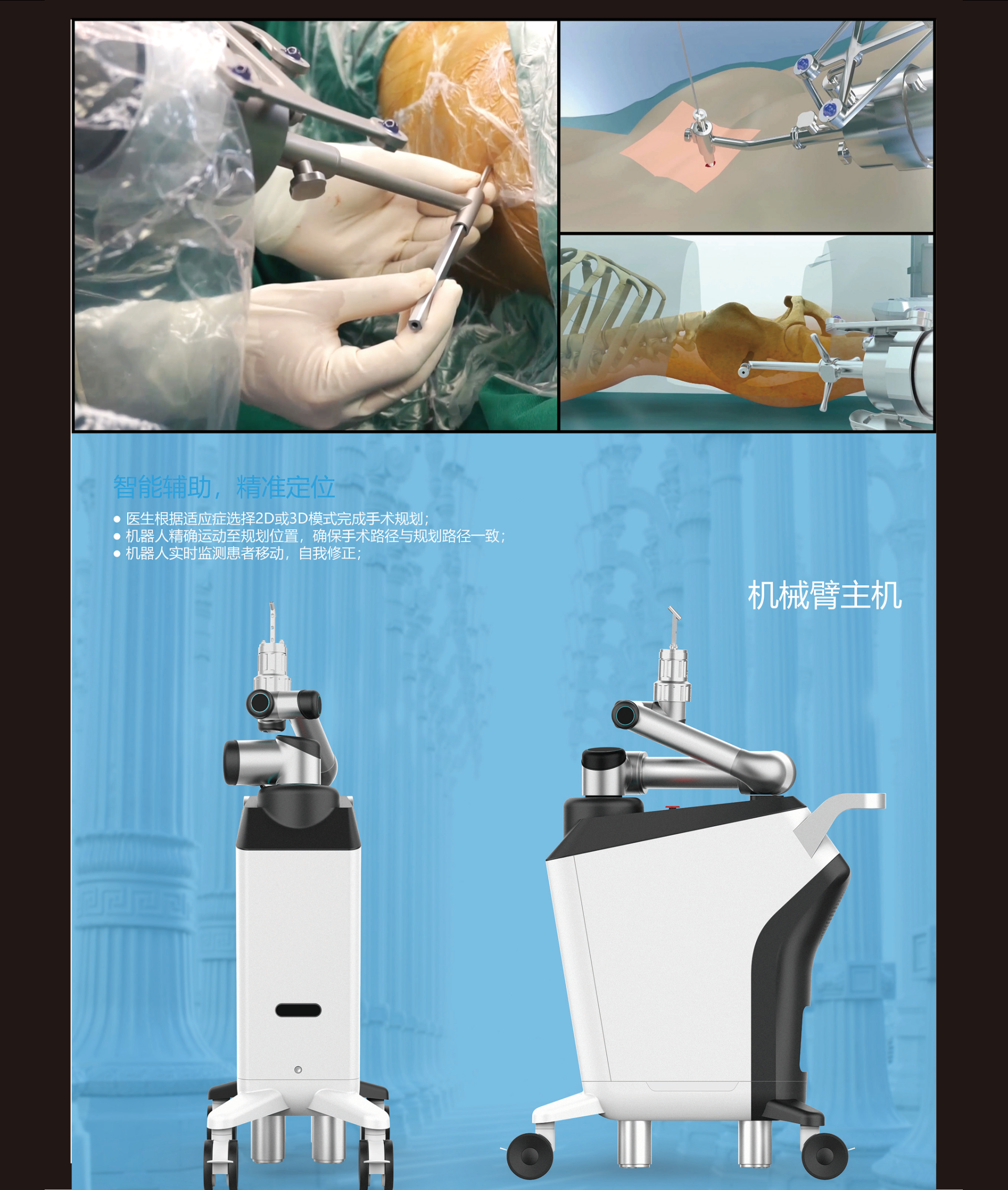 智能辅助，精准定位

● 医生根据适应症选择2D或3D模式完成手术规划；
● 机器人精确运动至规划位置，确保手术路径与规划路径一致；
● 机器人实时监测患者移动，自我修正；

机械臂主机