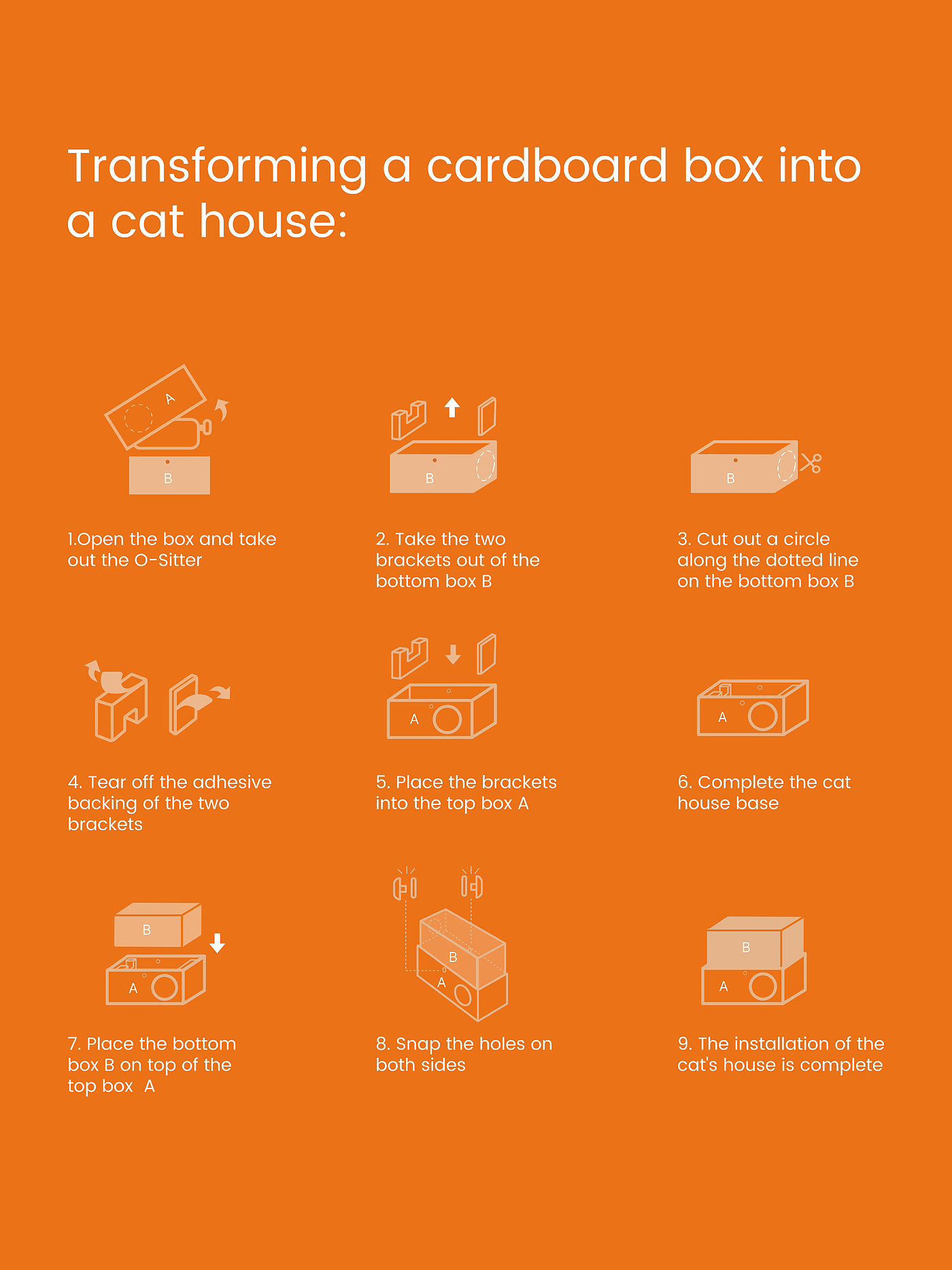 Transforming a cardboard box into a cat house:

A

B

1.Open the box and take out the O-Sitter

B

2. Take the two brackets out of the bottom box B

B

3. Cut out a circle along the dotted line on the bottom box B

4. Tear off the adhesive backing of the two brackets

A

5. Place the brackets into the top box A

A

6. Complete the cat house base

B

A

7. Place the bottom box B on top of the top box A

B

A

8. Snap the holes on both sides

B

A

9. The installation of the cat's house is complete