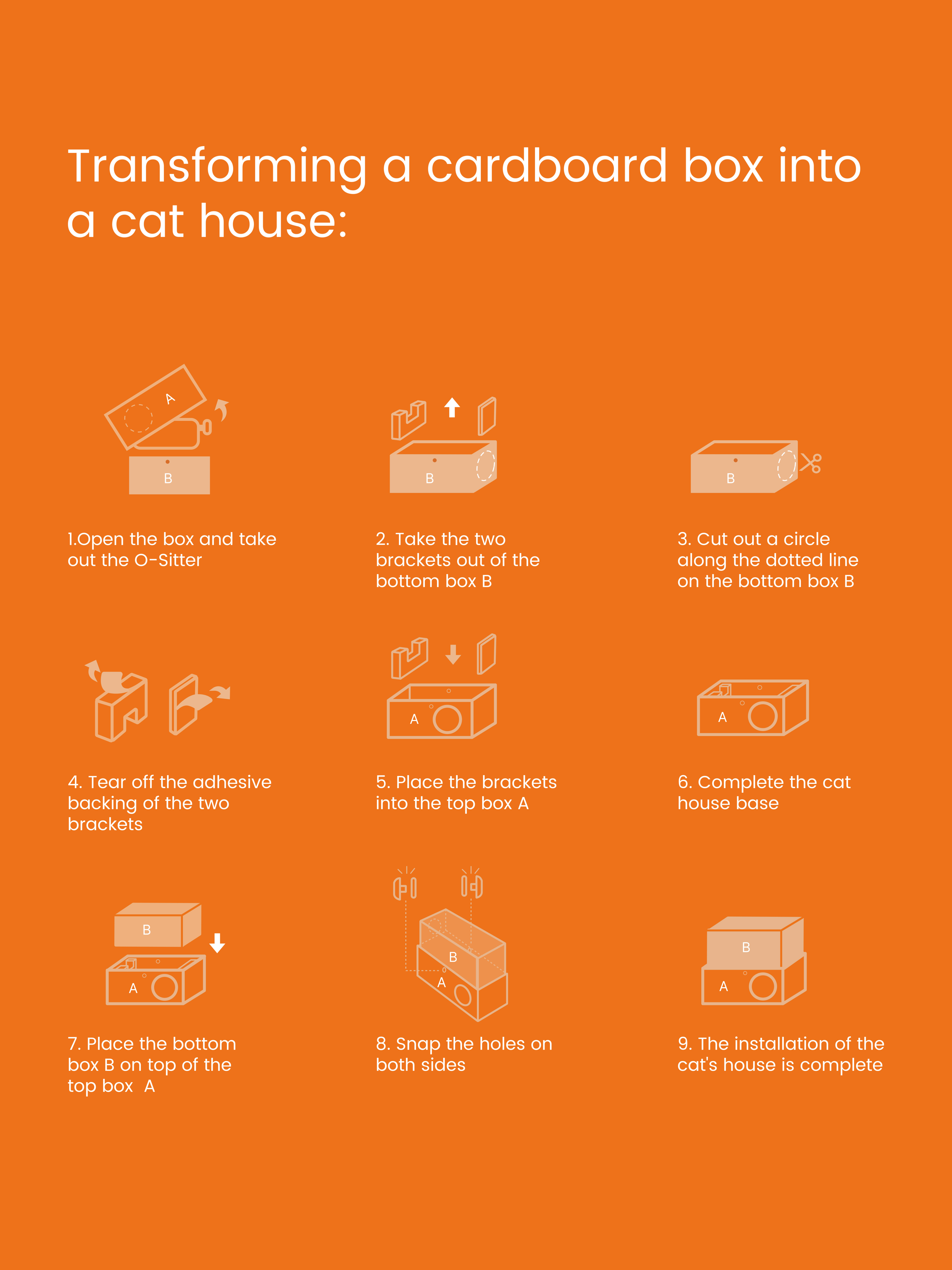 Transforming a cardboard box into a cat house:

A

B

1.Open the box and take out the O-Sitter

B

2. Take the two brackets out of the bottom box B

B

3. Cut out a circle along the dotted line on the bottom box B

4. Tear off the adhesive backing of the two brackets

A

5. Place the brackets into the top box A

A

6. Complete the cat house base

B

A

7. Place the bottom box B on top of the top box A

B

A

8. Snap the holes on both sides

B

A

9. The installation of the cat's house is complete