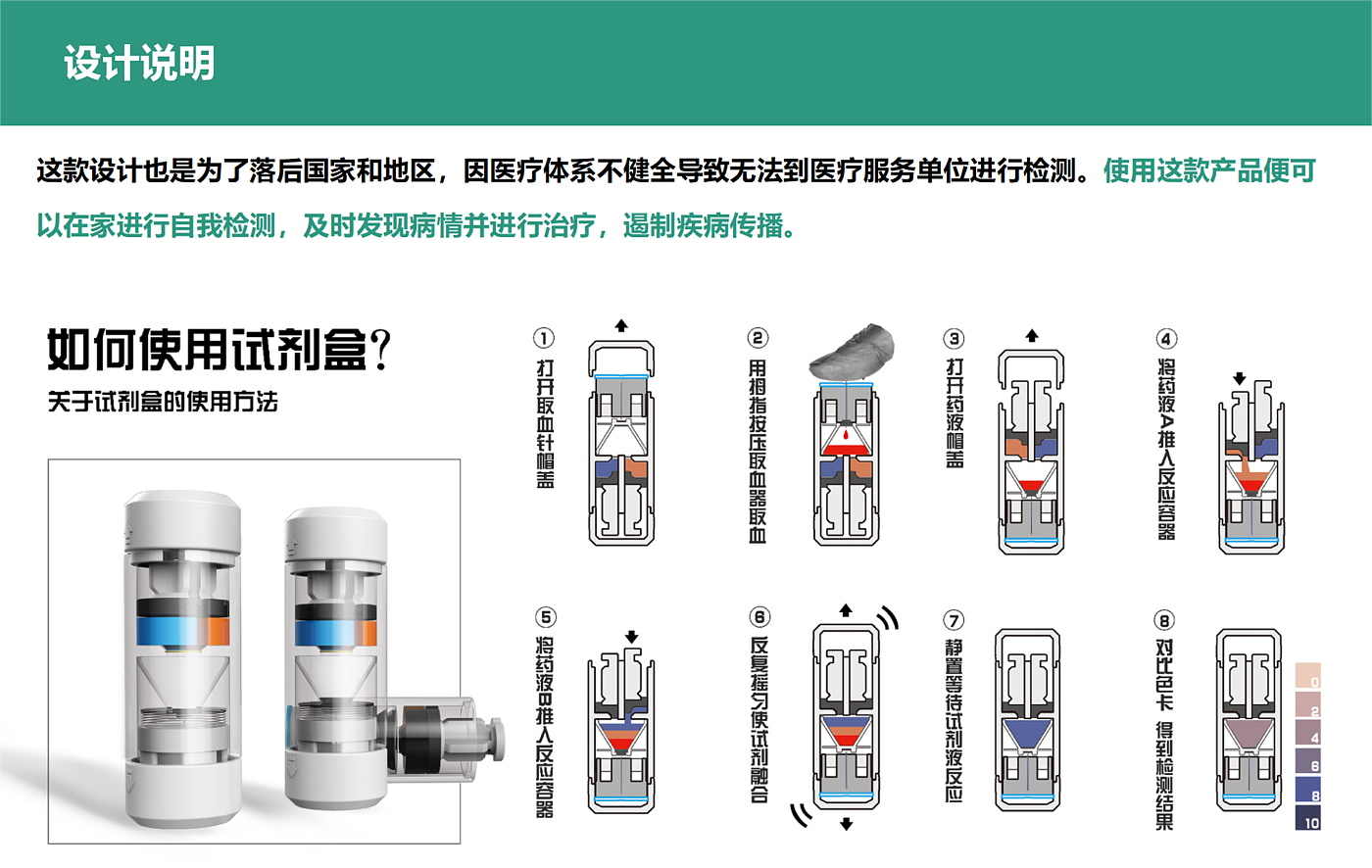 设计说明

这款设计也是为了落后国家和地区，因医疗体系不健全导致无法到医疗服务单位进行检测。使用这款产品便可以在家进行自我检测，及时发现病情并进行治疗，遏制疾病传播。

如何使用试剂盒?

关于试剂盒的使用方法

① 打开取血针帽盖

② 用拇指按压取血器取血

③ 打开药液帽盖

④ 将药液A推入反应容器

⑤ 将药液B推入反应容器

⑥ 反复摇匀使试剂融合

⑦ 静置等待试剂液反应

⑧ 对比色卡 得到检测结果

0
2
4
6
8
10