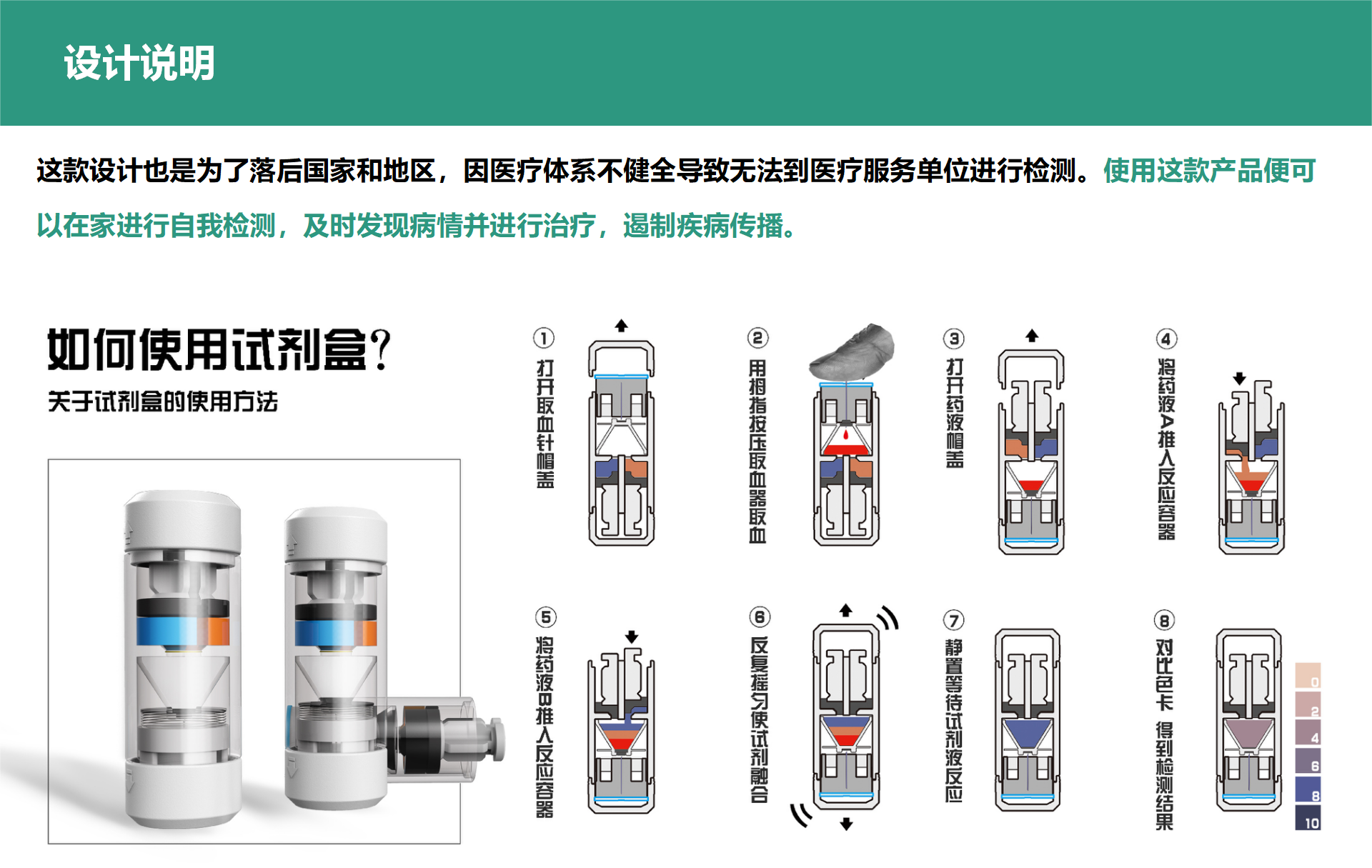 设计说明

这款设计也是为了落后国家和地区，因医疗体系不健全导致无法到医疗服务单位进行检测。使用这款产品便可以在家进行自我检测，及时发现病情并进行治疗，遏制疾病传播。

如何使用试剂盒?
关于试剂盒的使用方法

① 打开取血针帽盖

② 用拇指按压取血器取血

③ 打开药液帽盖

④ 将药液A推入反应容器

⑤ 将药液B推入反应容器

⑥ 反复摇匀使试剂融合

⑦ 静置等待试剂液反应

⑧ 对比色卡 得到检测结果

0
2
4
6
8
10