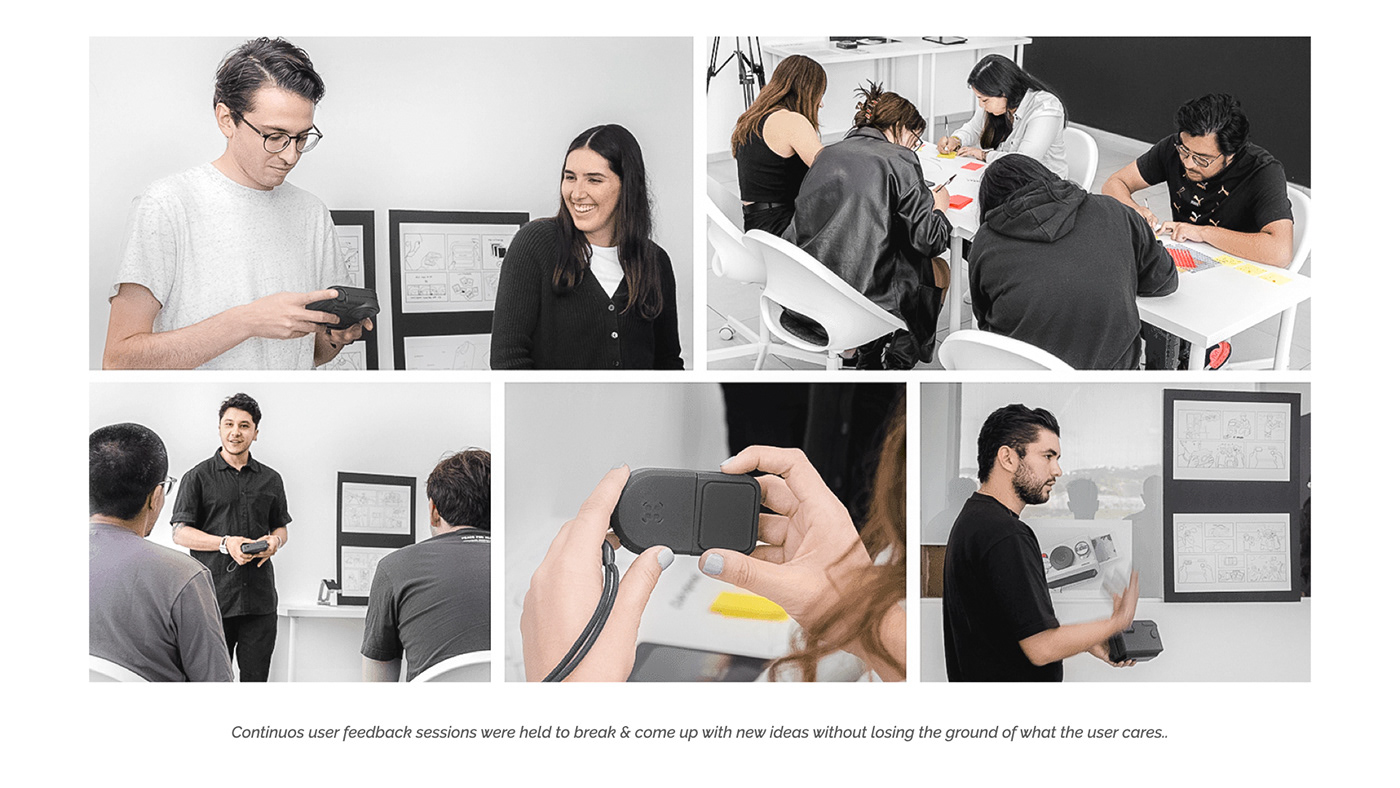 Continuos user feedback sessions were held to break & come up with new ideas without losing the ground of what the user cares..