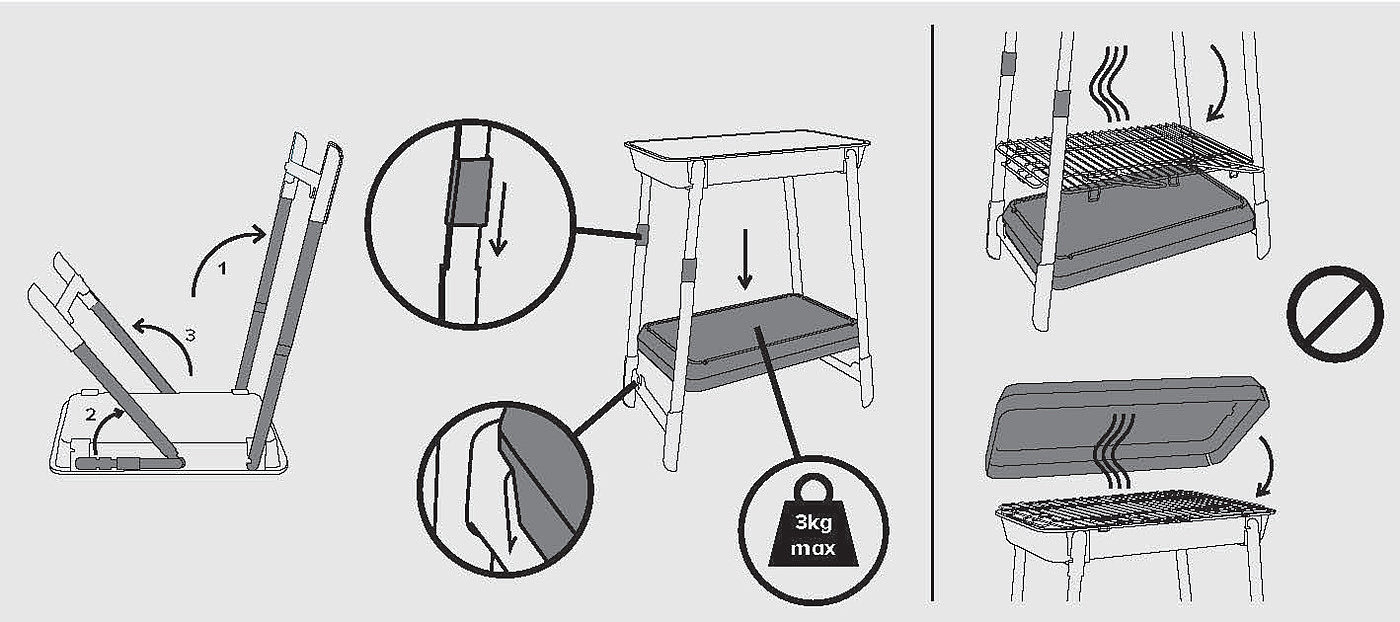 1
3
2
3kg max