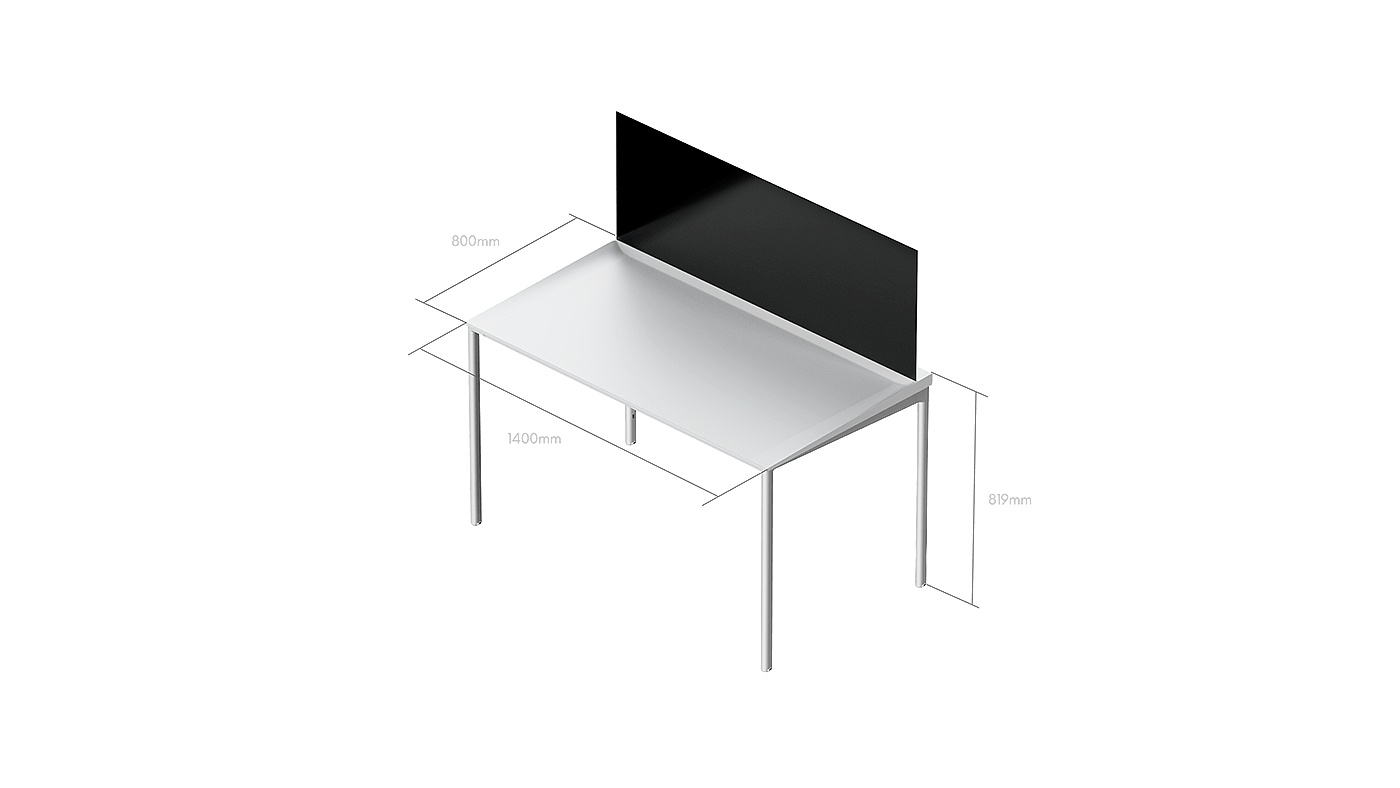 800mm

1400mm

819mm