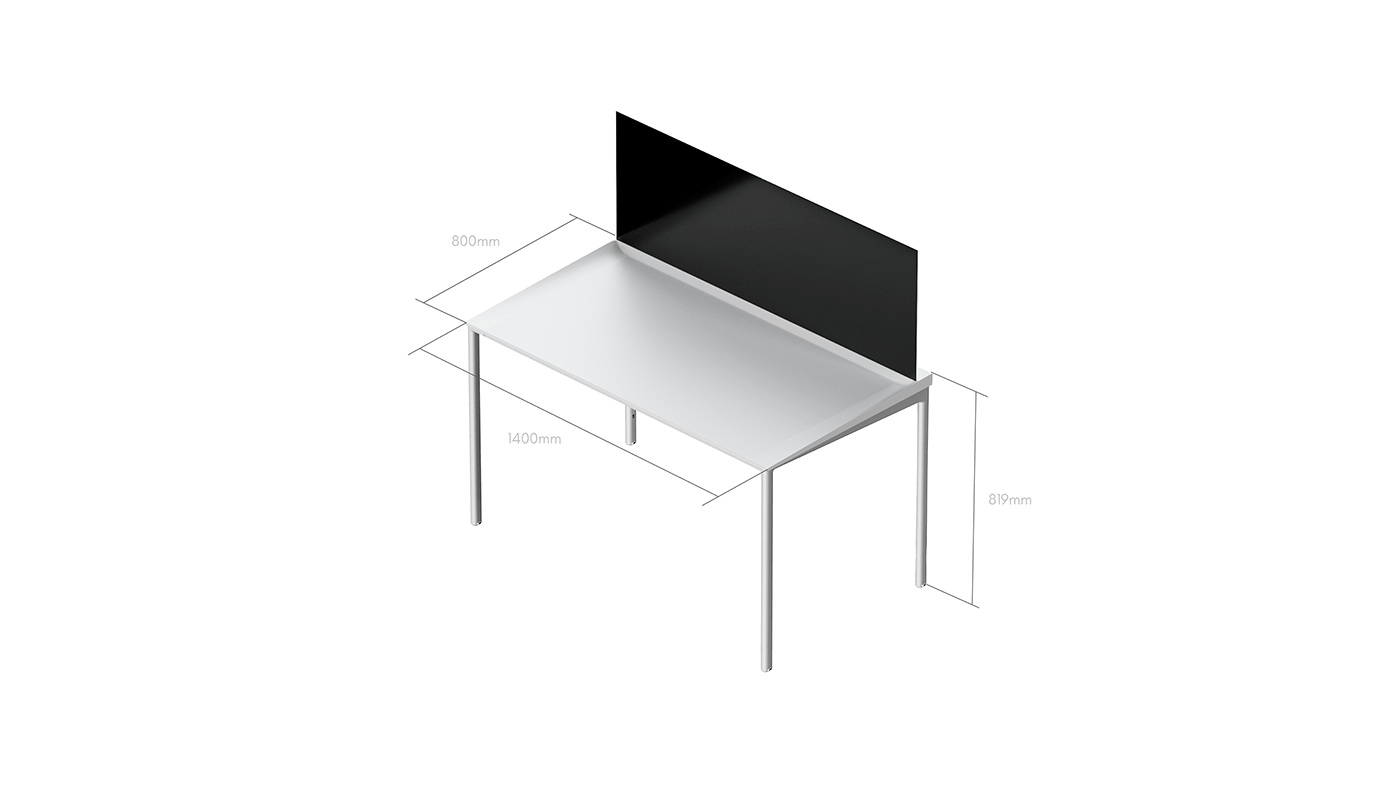 800mm

1400mm

819mm