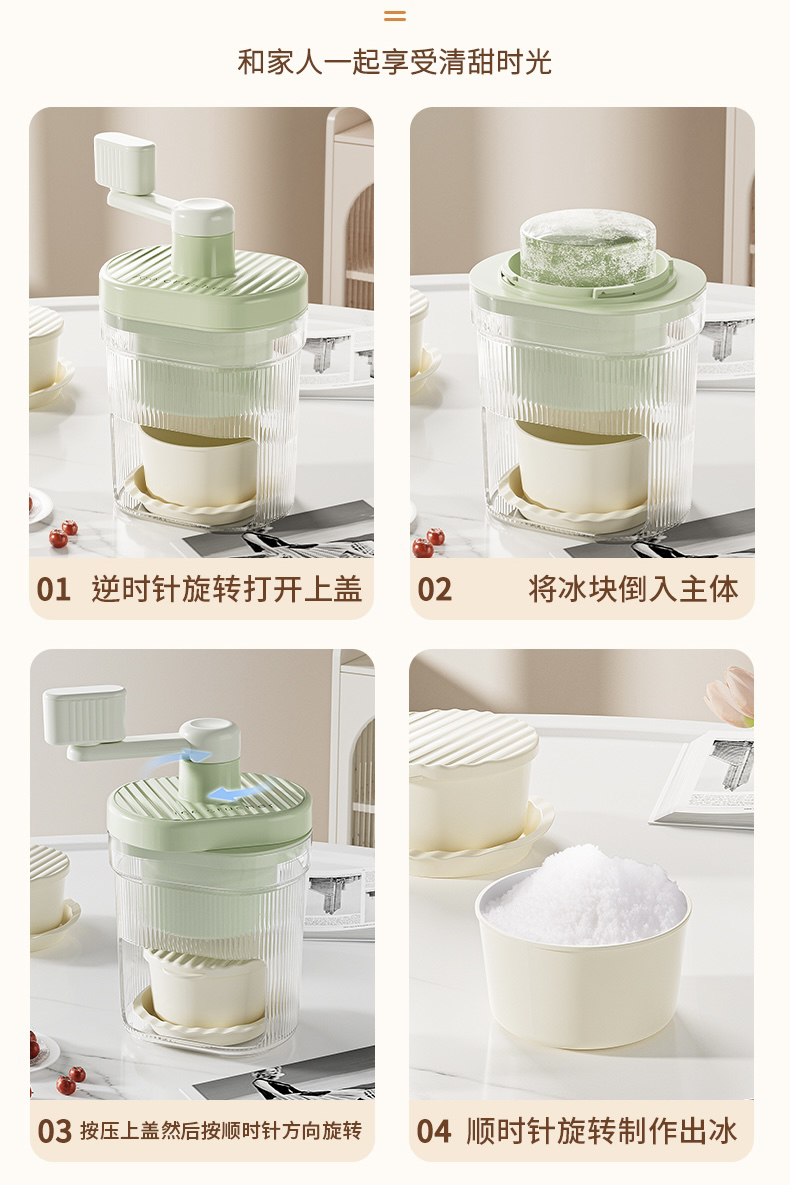 和家人一起享受清甜时光

01 逆时针旋转打开上盖

02 将冰块倒入主体

03 按压上盖然后按顺时针方向旋转

04 顺时针旋转制作出冰