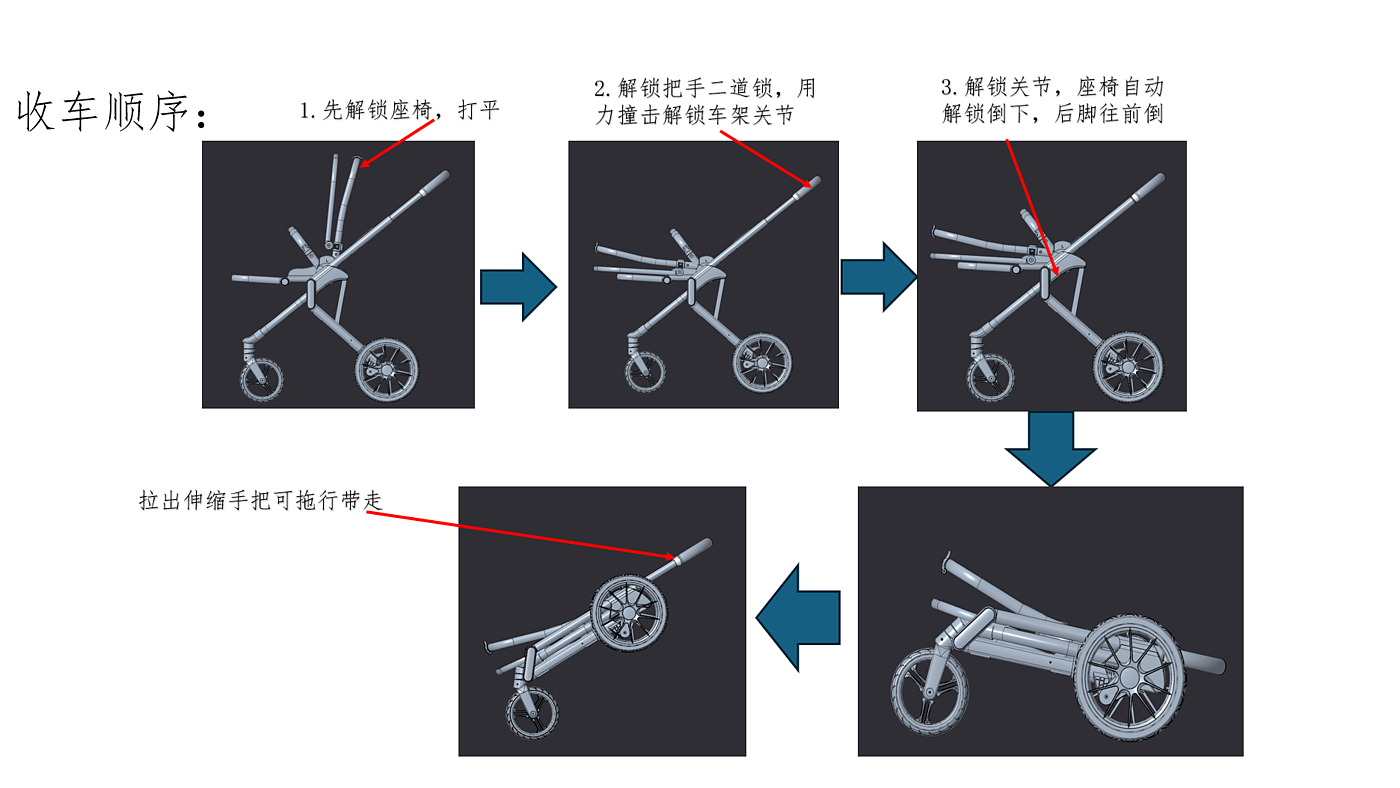 收车顺序：

1.先解锁座椅，打平

2.解锁把手二道锁，用力撞击解锁车架关节

3.解锁关节，座椅自动解锁倒下，后脚往前倒

拉出伸缩手把可拖行带走