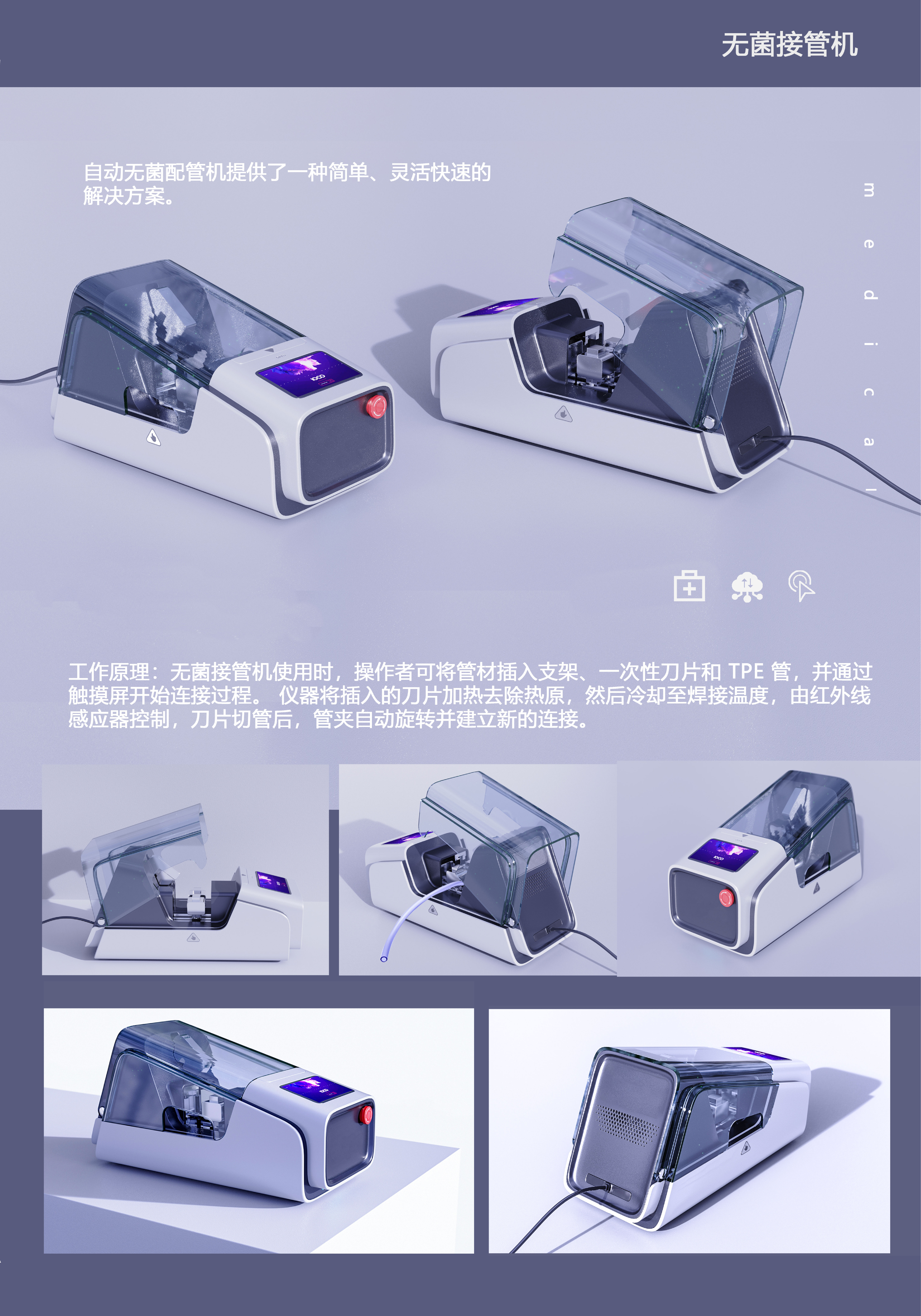 无菌接管机

自动无菌配管机提供了一种简单、灵活快速的解决方案。

medical

工作原理：无菌接管机使用时，操作者可将管材插入支架、一次性刀片和 TPE 管，并通过触摸屏开始连接过程。 仪器将插入的刀片加热去除热原，然后冷却至焊接温度，由红外线感应器控制，刀片切管后，管夹自动旋转并建立新的连接。