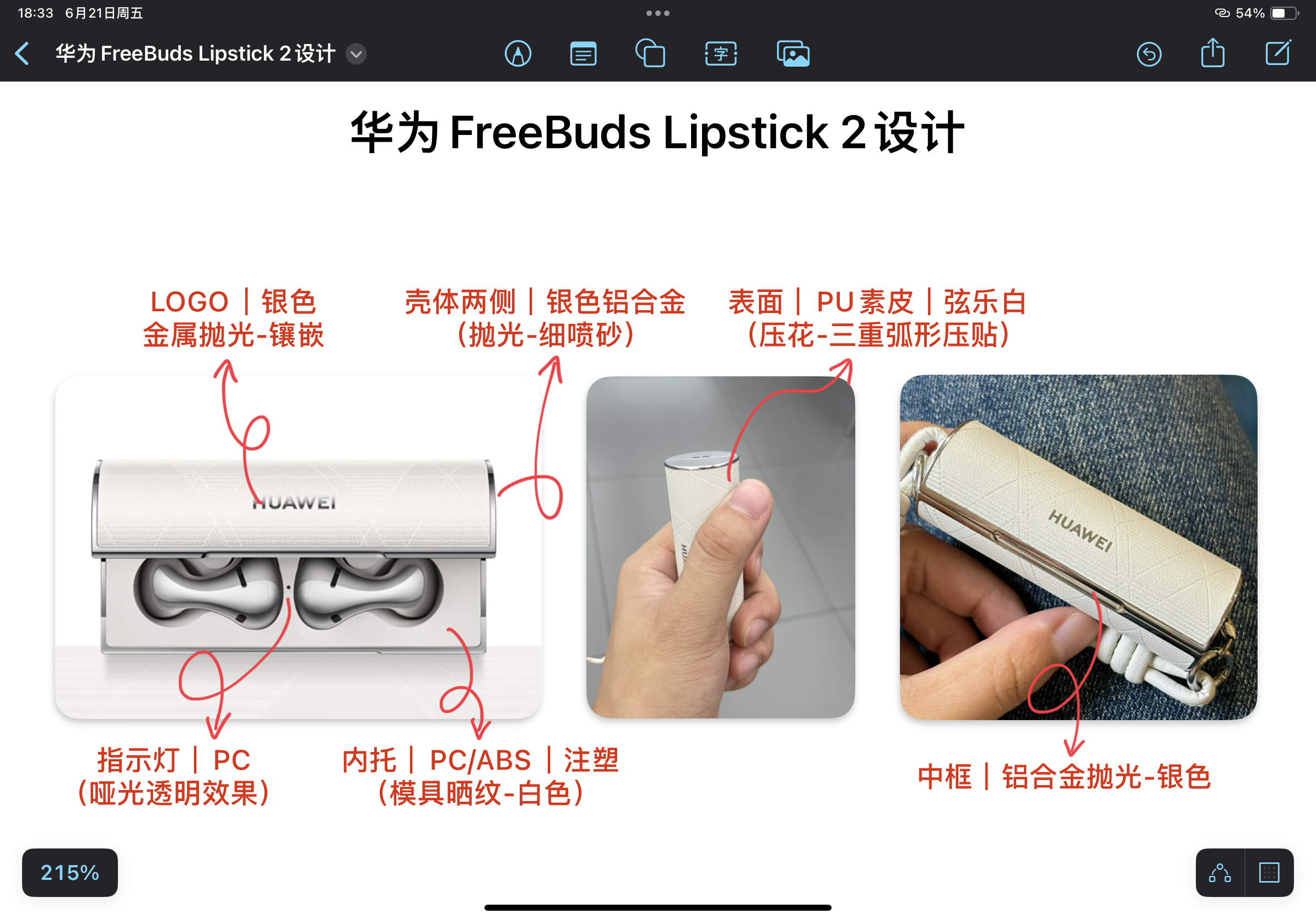 18:33 6月21日周五

54%

华为 FreeBuds Lipstick 2 设计

华为 FreeBuds Lipstick 2 设计

LOGO｜银色
金属抛光-镶嵌

壳体两侧｜银色铝合金
（抛光-细喷砂）

表面｜PU 素皮｜弦乐白
（压花-三重弧形压贴）

HUAWEI

HUAWEI

指示灯｜PC
（哑光透明效果）

内托｜PC/ABS｜注塑
（模具晒纹-白色）

中框｜铝合金抛光-银色

215%