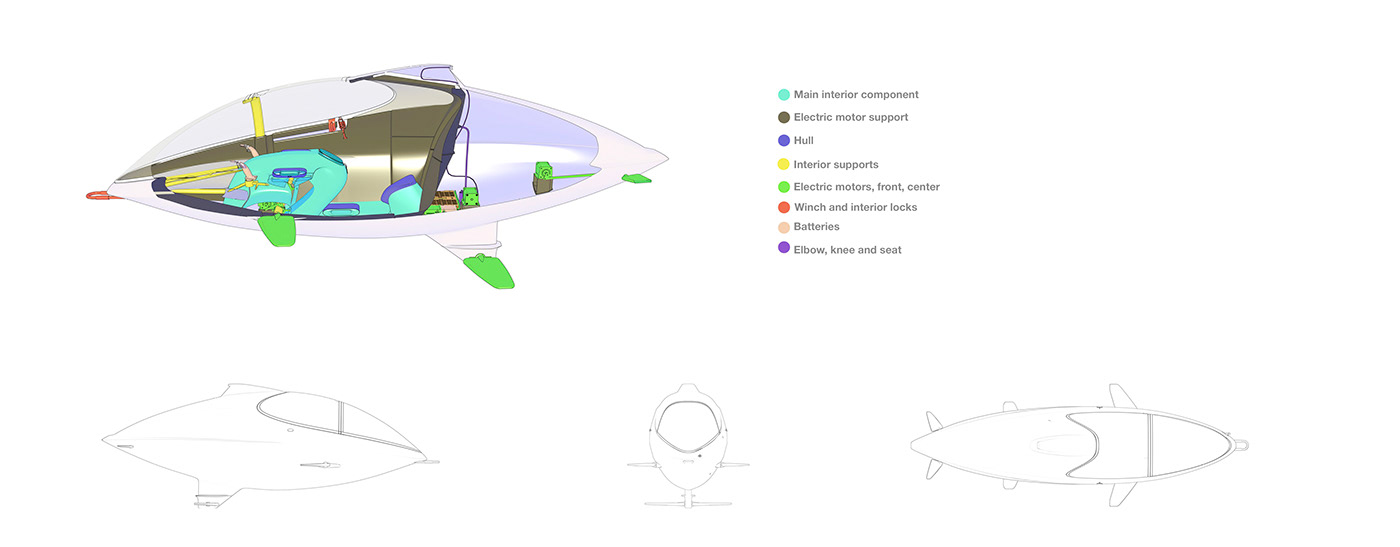 Main interior component
Electric motor support
Hull
Interior supports
Electric motors, front, center
Winch and interior locks
Batteries
Elbow, knee and seat