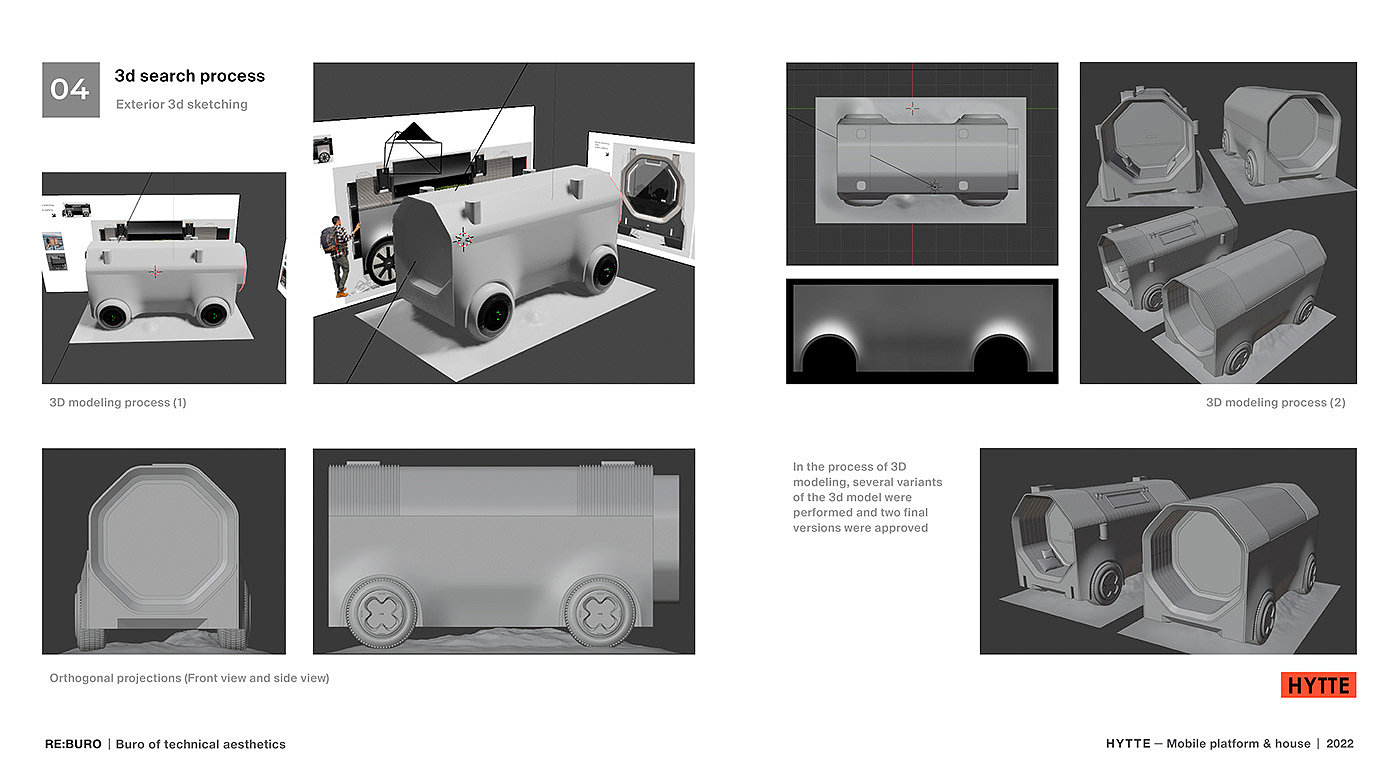 04

3d search process

Exterior 3d sketching

3D modeling process (1)

3D modeling process (2)

In the process of 3D modeling, several variants of the 3d model were performed and two final versions were approved

Orthogonal projections (Front view and side view)

HYTTE

RE:BURO | Buro of technical aesthetics

HYTTE — Mobile platform & house | 2022