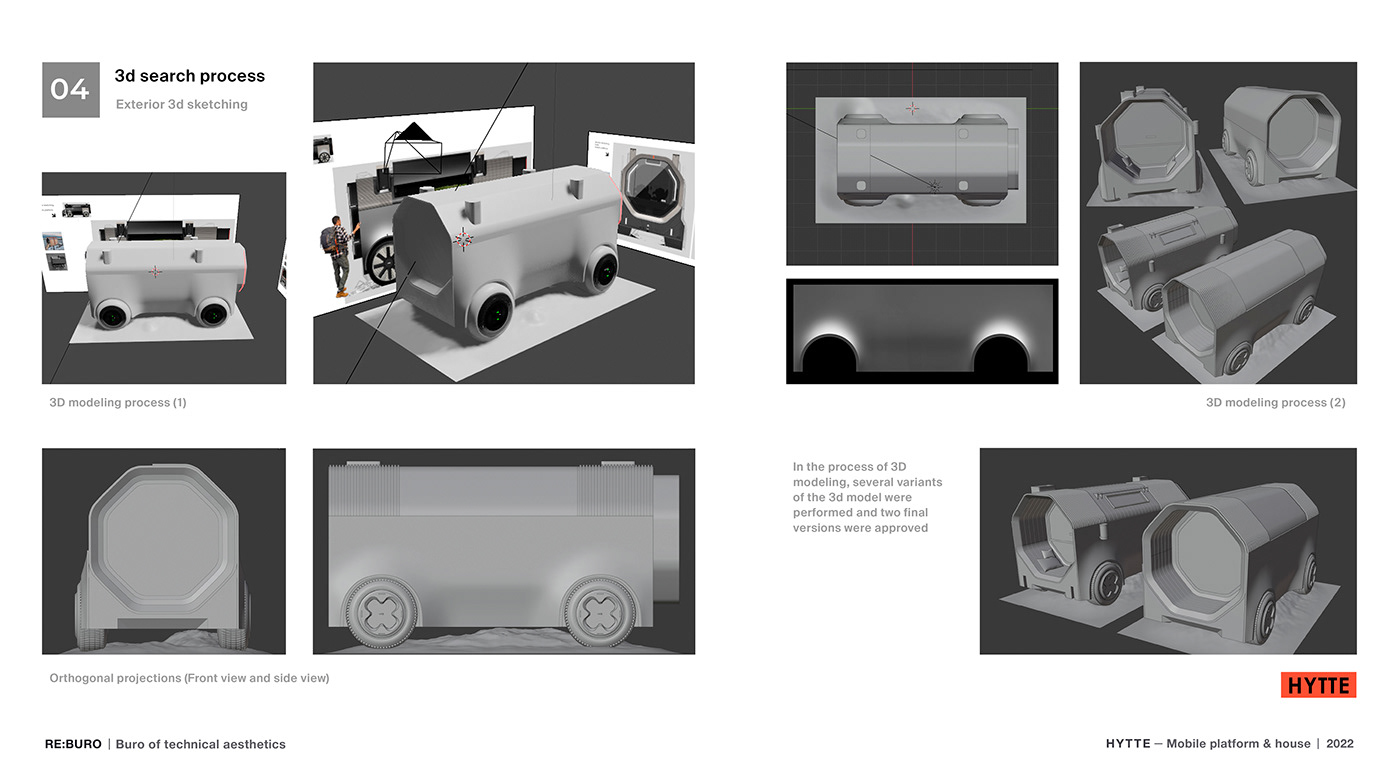 04

3d search process

Exterior 3d sketching

3D modeling process (1)

3D modeling process (2)

In the process of 3D modeling, several variants of the 3d model were performed and two final versions were approved

Orthogonal projections (Front view and side view)

HYTTE

RE:BURO | Buro of technical aesthetics

HYTTE — Mobile platform & house | 2022