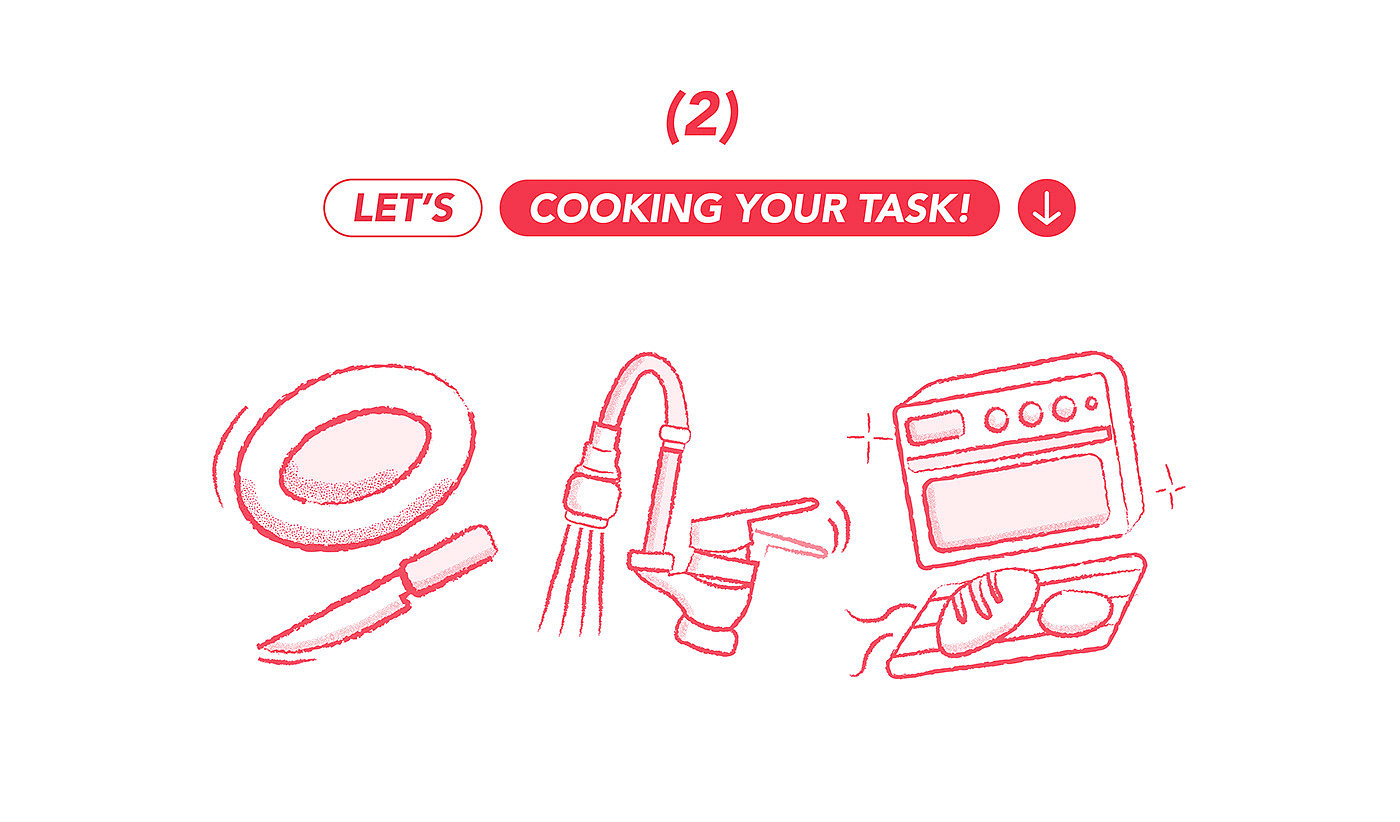 (2)

LET'S COOKING YOUR TASK!