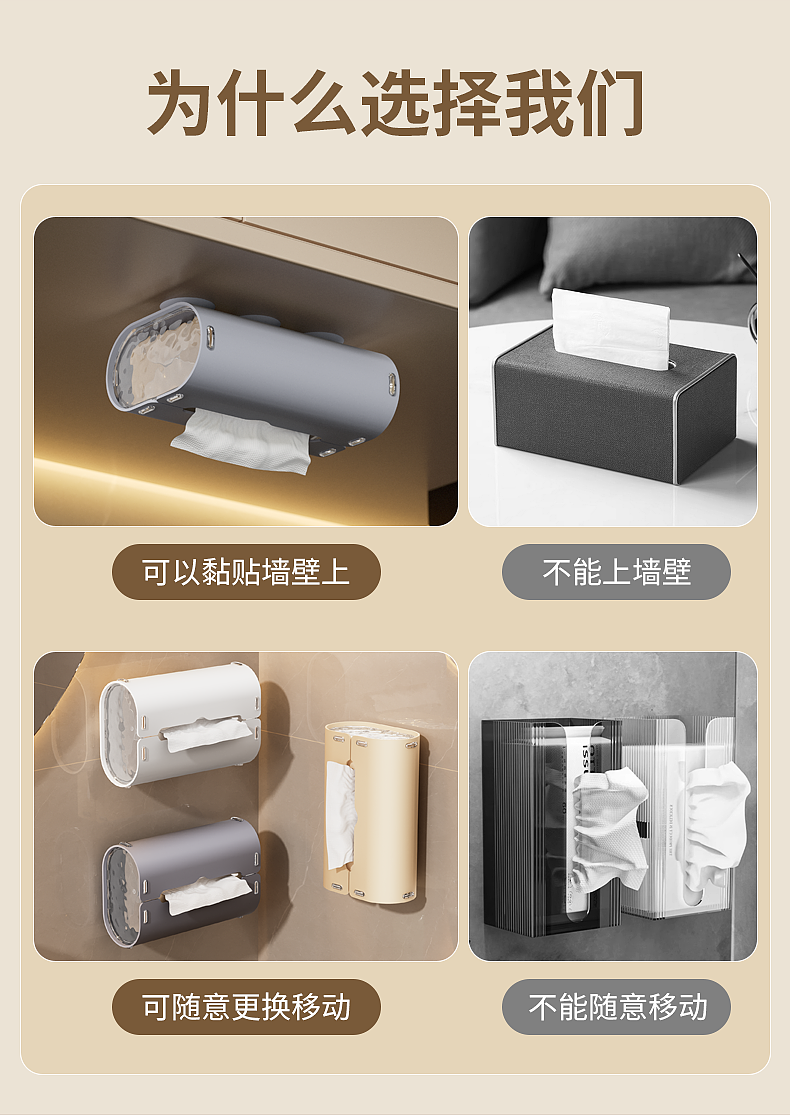 为什么选择我们

可以黏贴墙壁上

不能上墙壁

可随意更换移动

不能随意移动