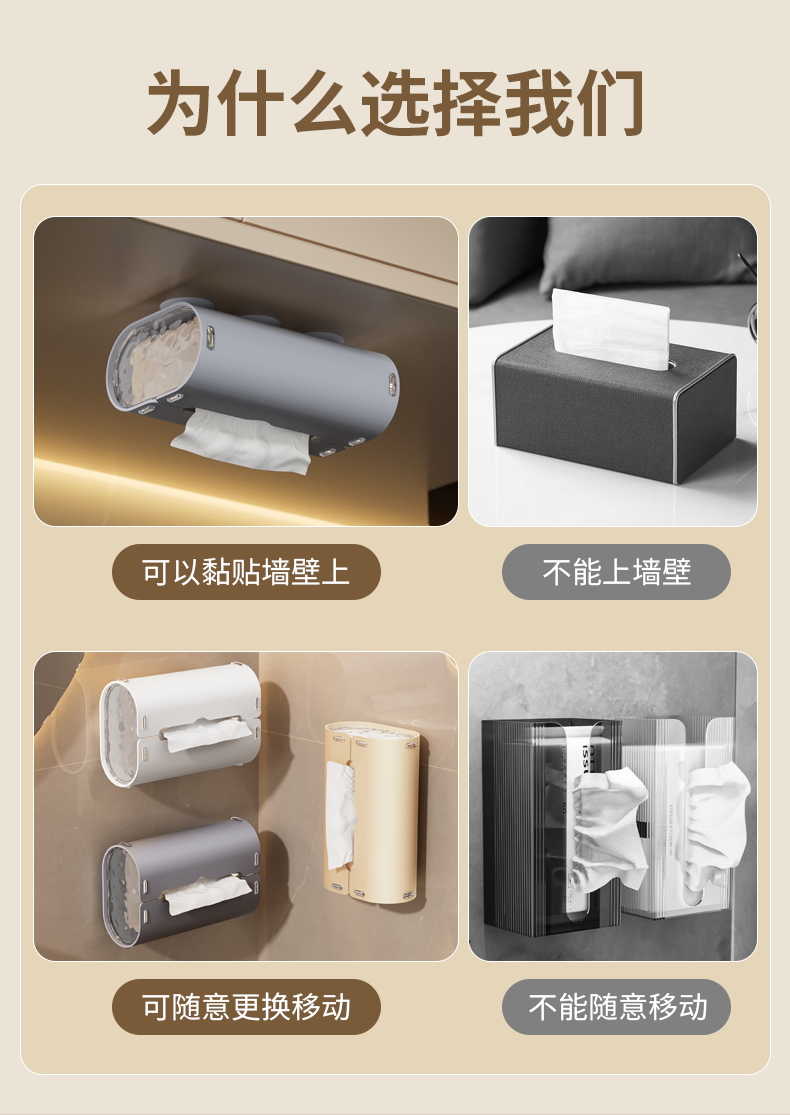 为什么选择我们

可以黏贴墙壁上

不能上墙壁

可随意更换移动

不能随意移动