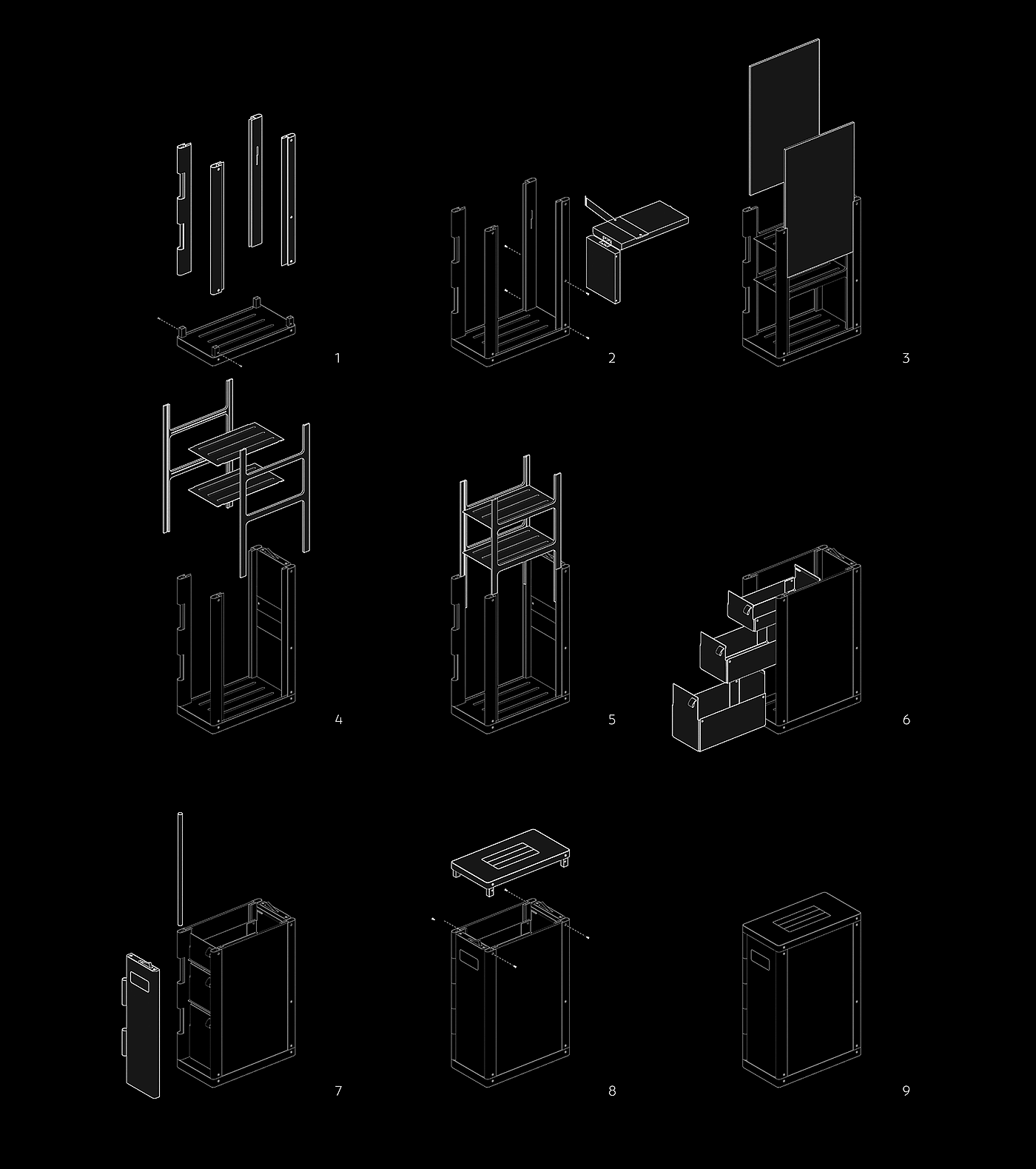 1

2

3

4

5

6

7

8

9