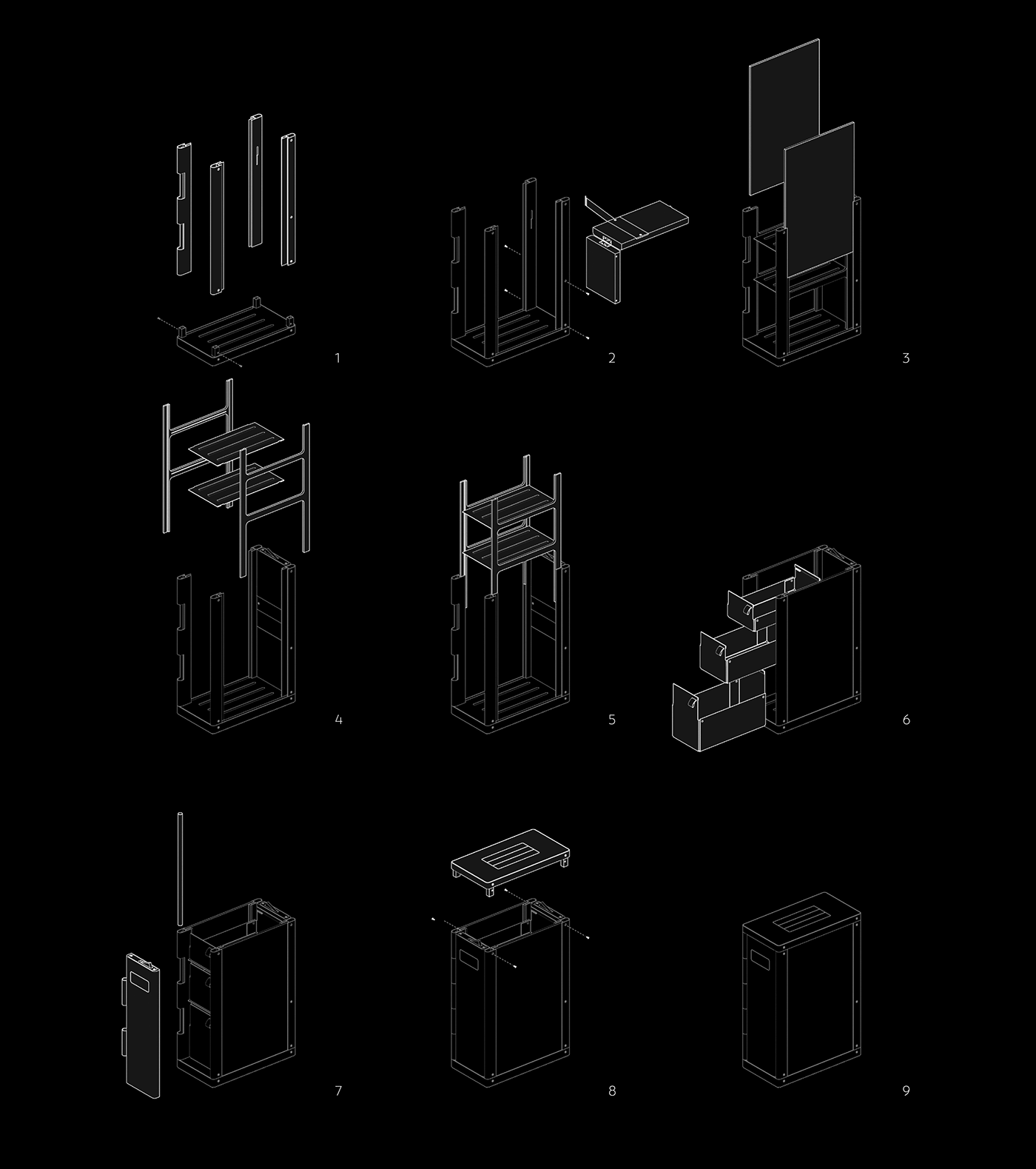 1

2

3

4

5

6

7

8

9