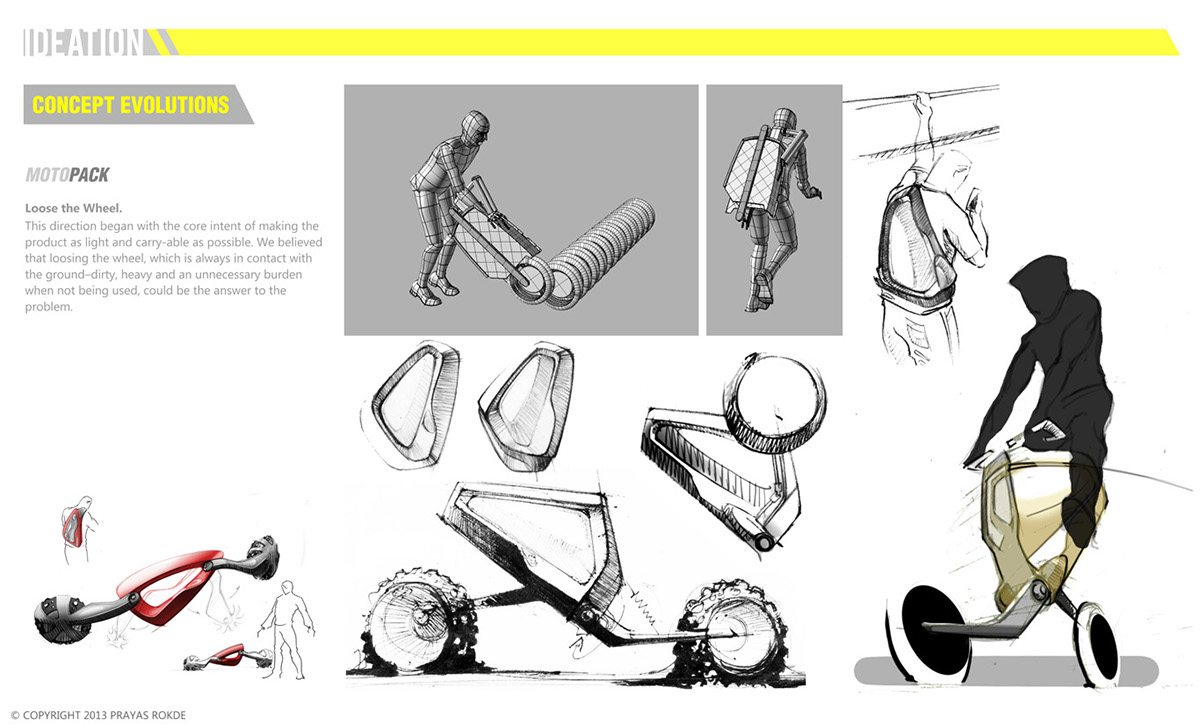 IDEATION

CONCEPT EVOLUTIONS

MOTOPACK

Loose the Wheel.
This direction began with the core intent of making the product as light and carry-able as possible. We believed that loosing the wheel, which is always in contact with the ground–dirty, heavy and an unnecessary burden when not being used, could be the answer to the problem.

© COPYRIGHT 2013 PRAYAS ROKDE