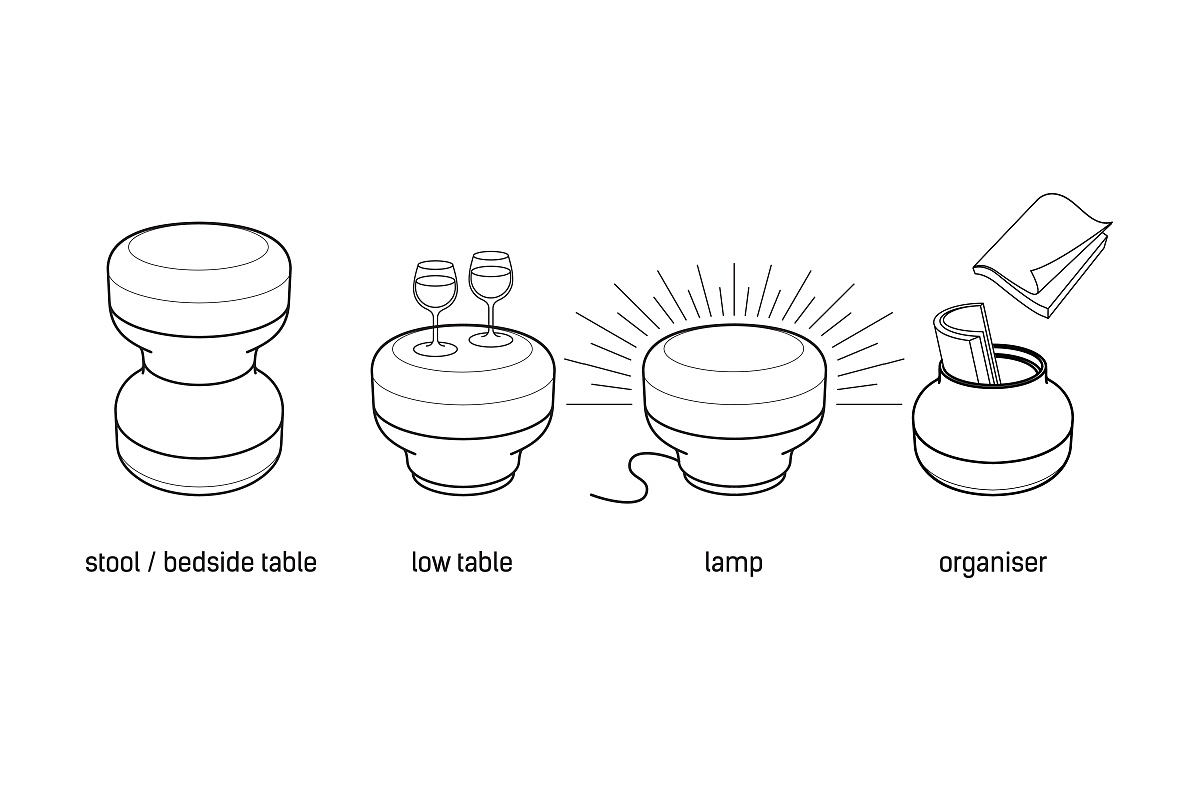 stool / bedside table

low table

lamp

organiser