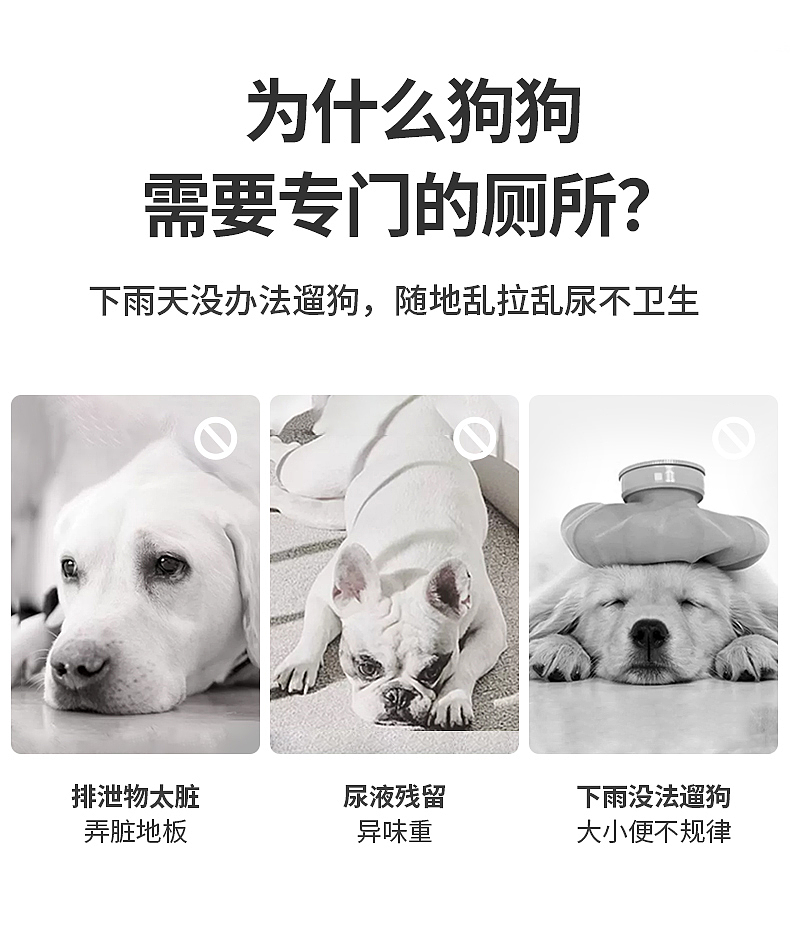 为什么狗狗
需要专门的厕所?

下雨天没办法遛狗，随地乱拉乱尿不卫生

排泄物太脏
弄脏地板

尿液残留
异味重

下雨没法遛狗
大小便不规律