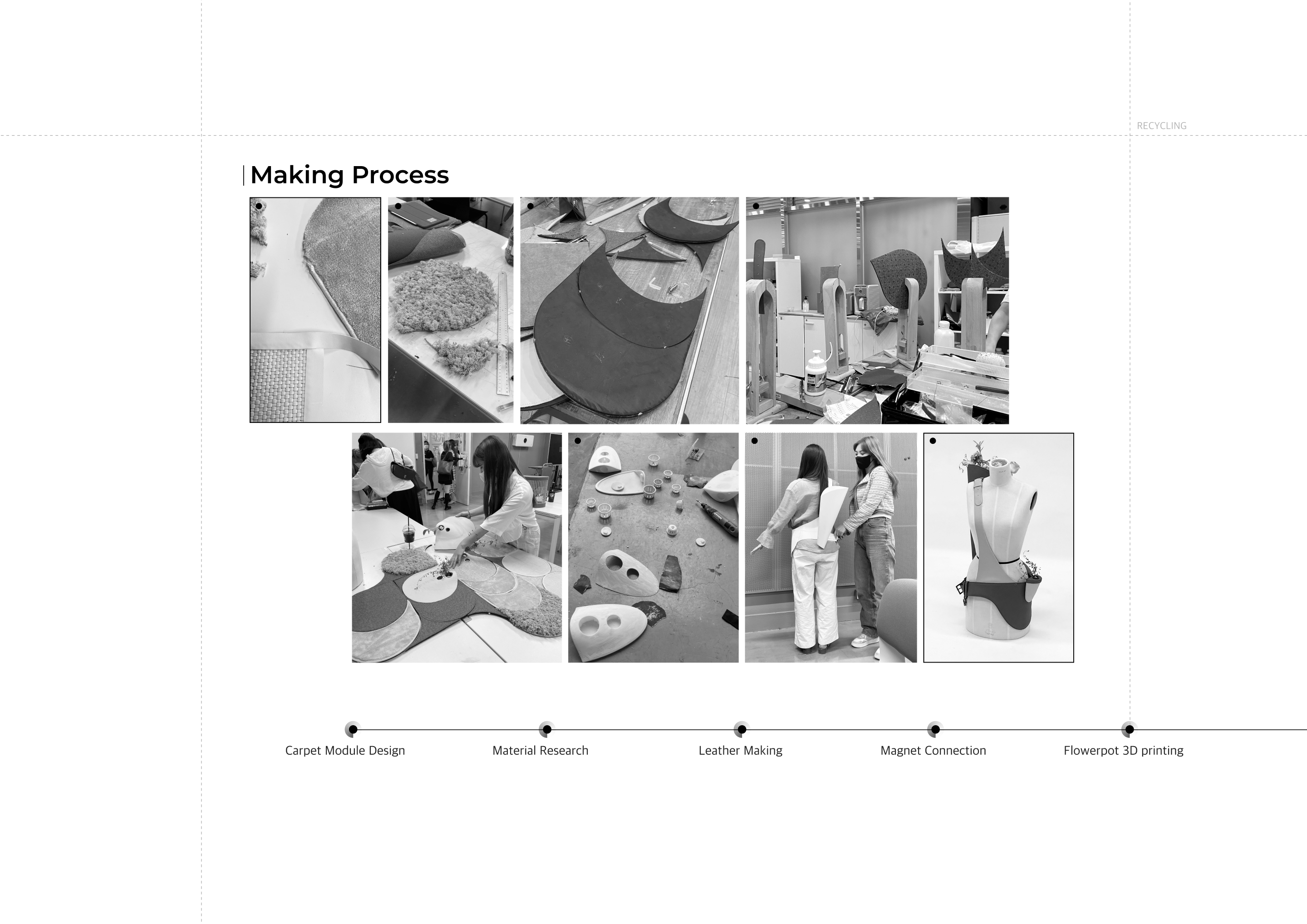 RECYCLING

Making Process

Carpet Module Design

Material Research

Leather Making

Magnet Connection

Flowerpot 3D printing