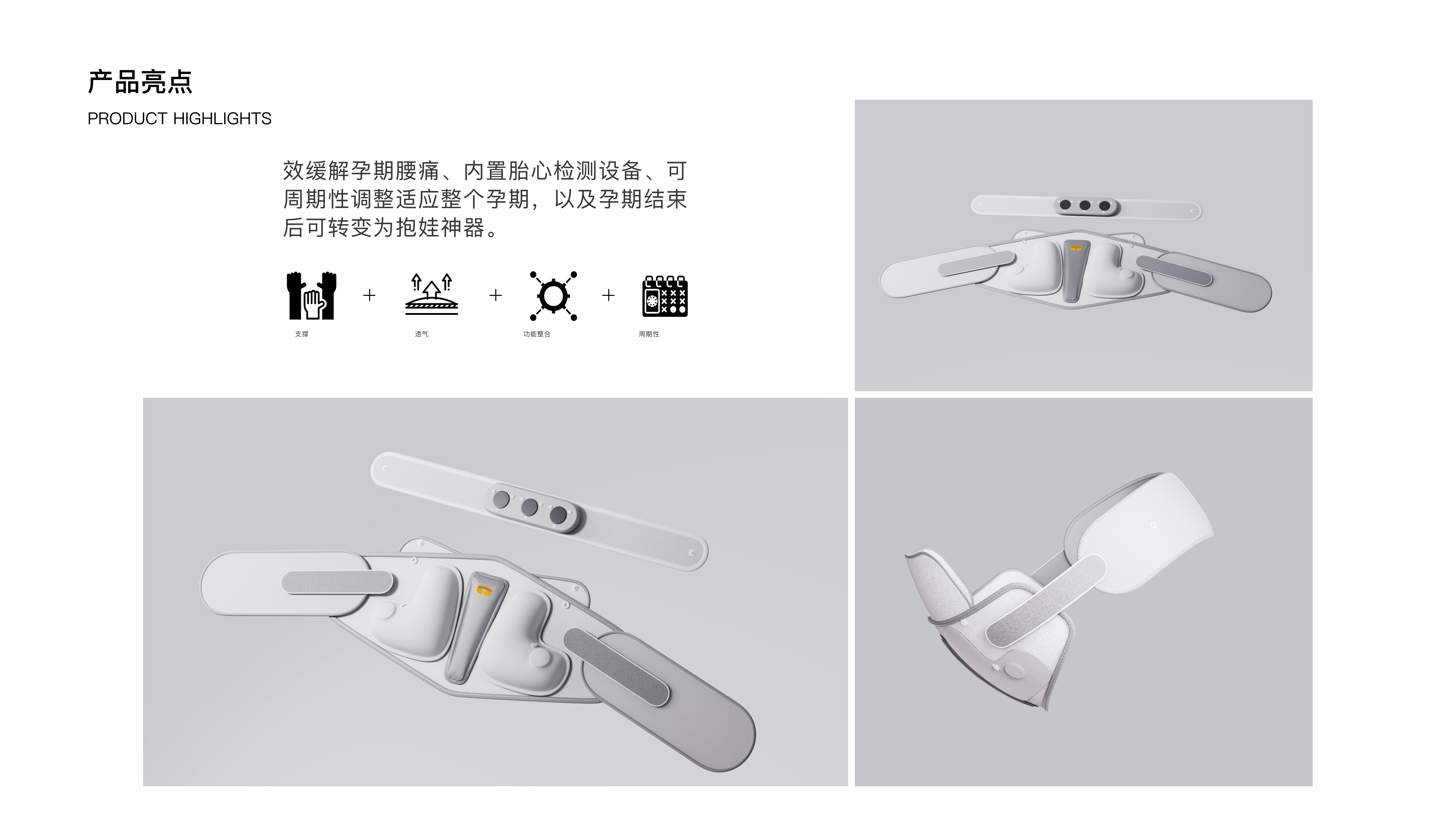 产品亮点
PRODUCT HIGHLIGHTS

效缓解孕期腰痛、内置胎心检测设备、可周期性调整适应整个孕期，以及孕期结束后可转变为抱娃神器。

支撑 + 透气 + 功能整合 + 周期性