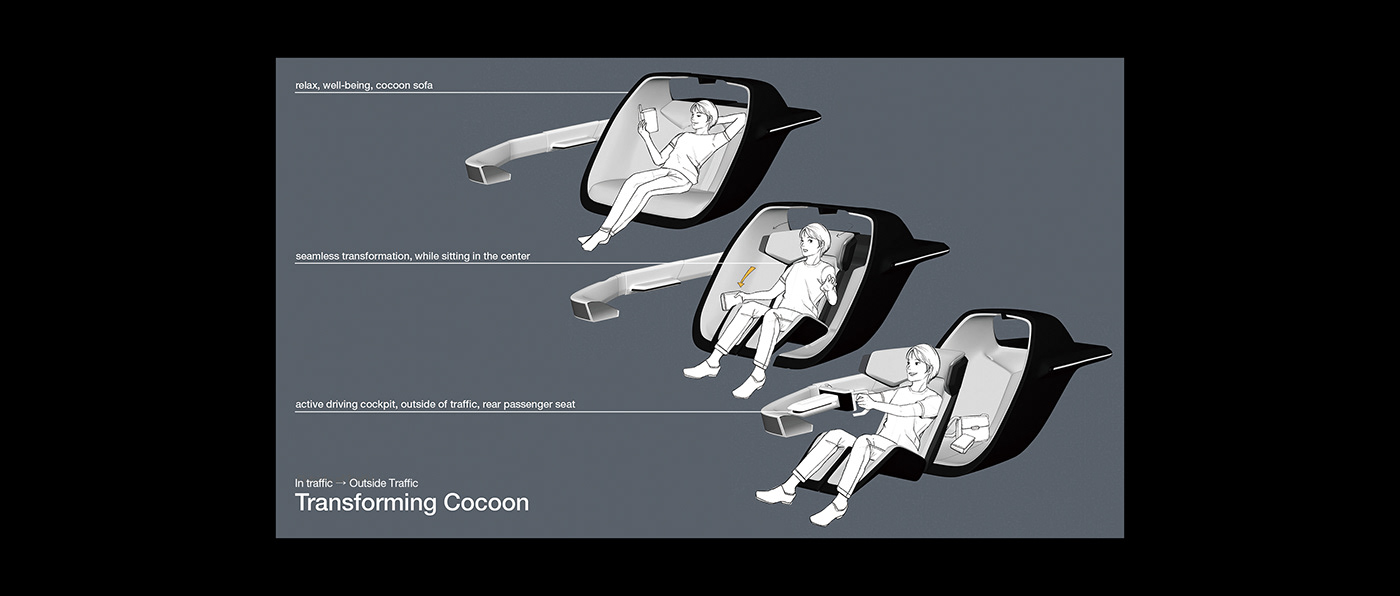 relax, well-being, cocoon sofa

seamless transformation, while sitting in the center

active driving cockpit, outside of traffic, rear passenger seat

In traffic → Outside Traffic
Transforming Cocoon